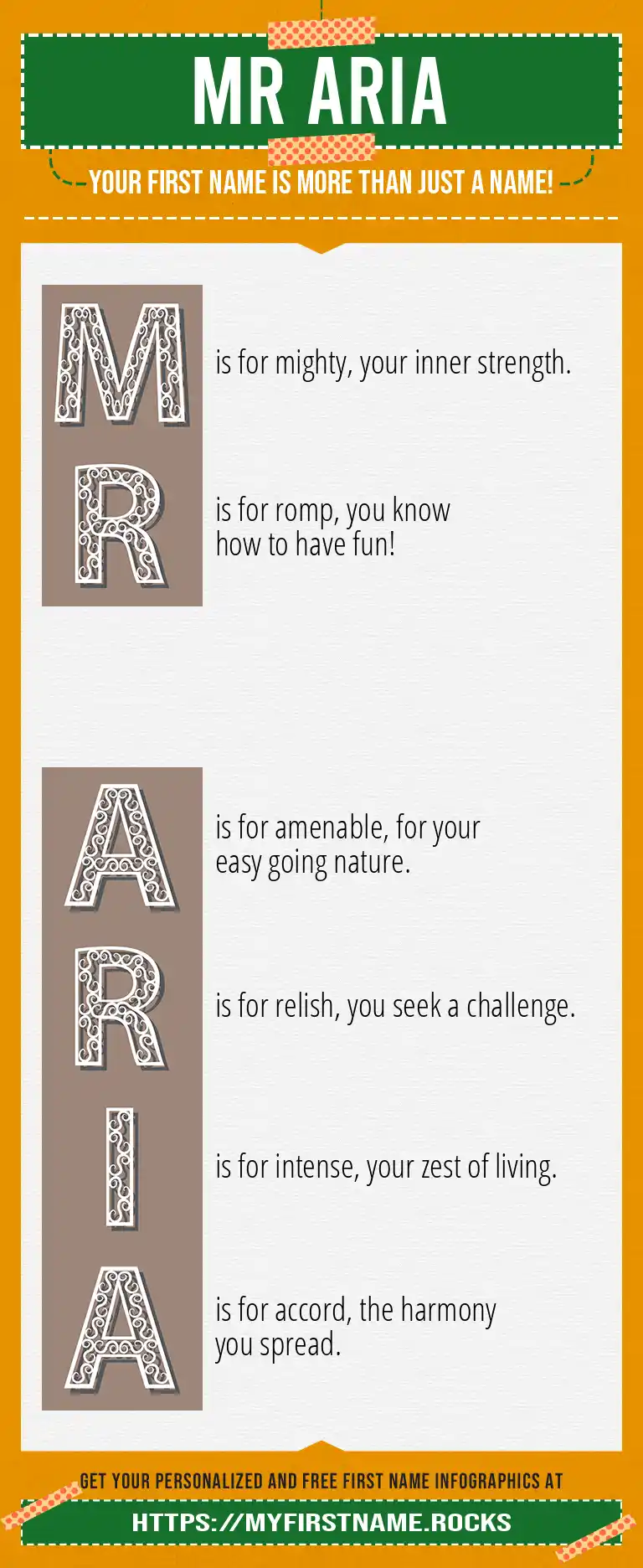 MR ARIA

YOUR FIRST NAME IS MORE THAN JUST A NAME!

M is for mighty, your inner strength.

R is for romp, you know how to have fun!

A is for amenable, for your easy going nature.

R is for relish, you seek a challenge.

I is for intense, your zest of living.

A is for accord, the harmony you spread.

GET YOUR PERSONALIZED AND FREE FIRST NAME INFOGRAPHICS AT

HTTPS://MYFIRSTNAME.ROCKS