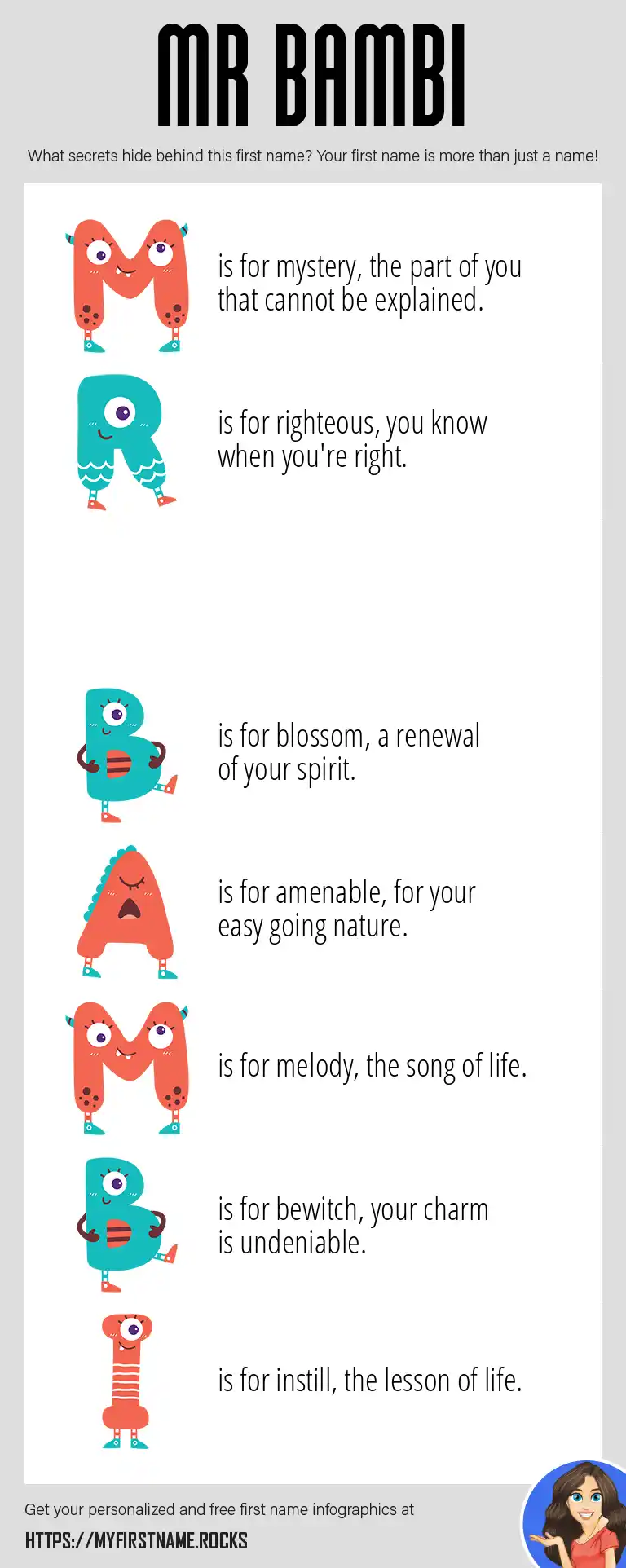 MR BAMBI

What secrets hide behind this first name? Your first name is more than just a name!

M is for mystery, the part of you that cannot be explained.

R is for righteous, you know when you're right.

B is for blossom, a renewal of your spirit.

A is for amenable, for your easy going nature.

M is for melody, the song of life.

B is for bewitch, your charm is undeniable.

I is for instill, the lesson of life.

Get your personalized and free first name infographics at

HTTPS://MYFIRSTNAME.ROCKS