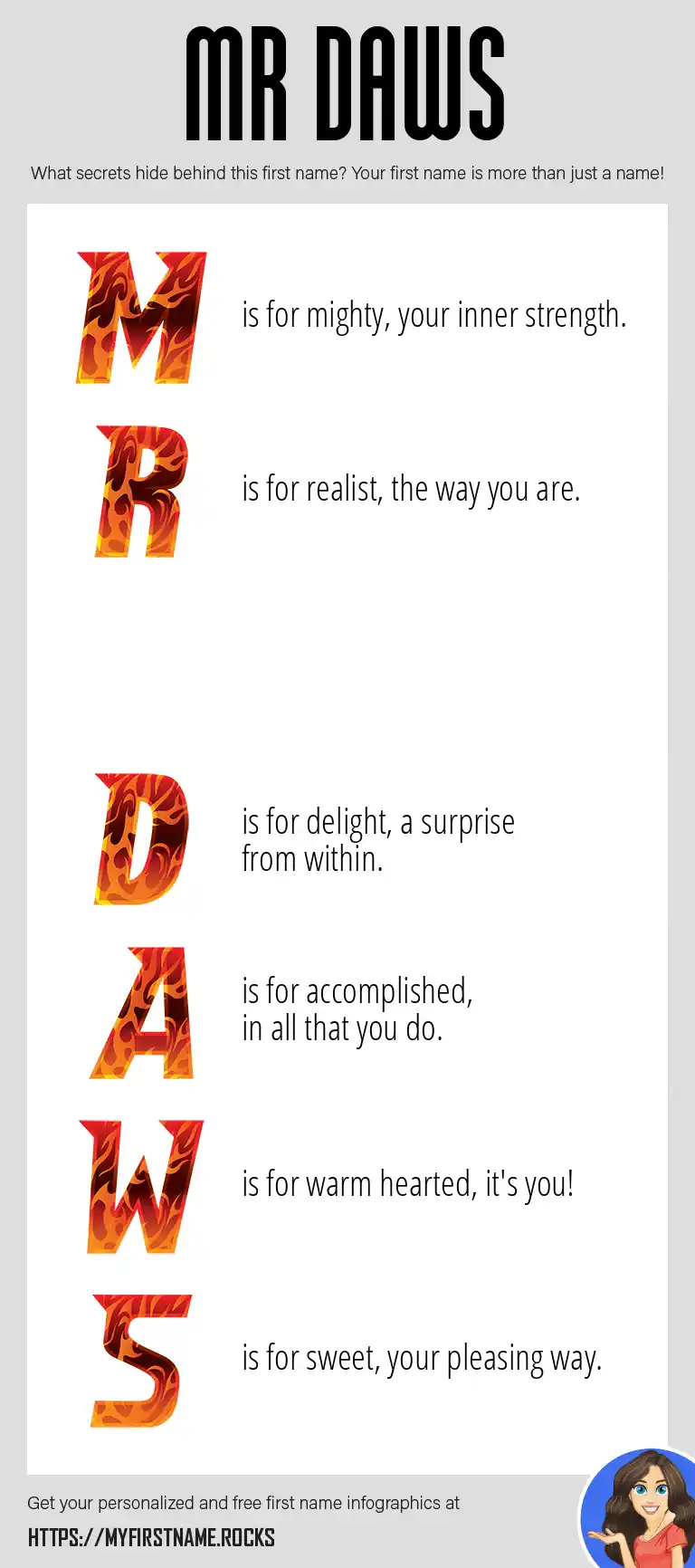 MR DAWS

What secrets hide behind this first name? Your first name is more than just a name!

M is for mighty, your inner strength.

R is for realist, the way you are.

D is for delight, a surprise from within.

A is for accomplished, in all that you do.

W is for warm hearted, it's you!

S is for sweet, your pleasing way.

Get your personalized and free first name infographics at
HTTPS://MYFIRSTNAME.ROCKS