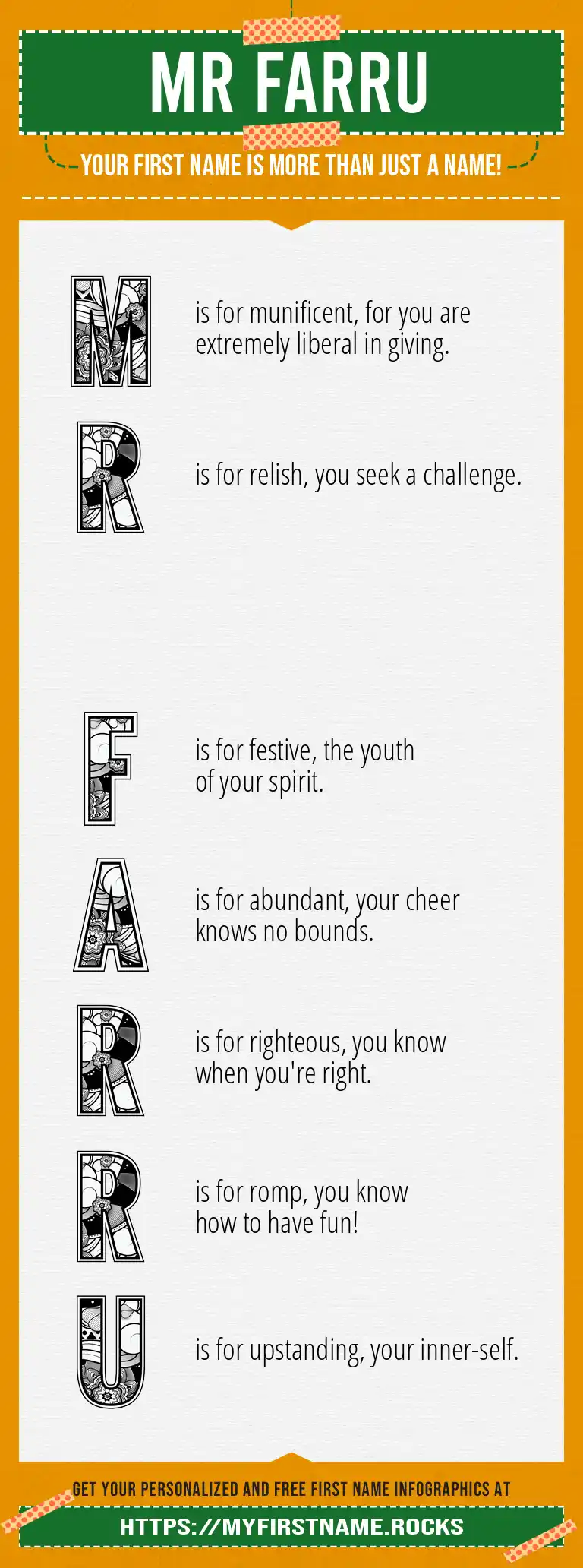 MR FARRU

YOUR FIRST NAME IS MORE THAN JUST A NAME!

M is for munificent, for you are extremely liberal in giving.

R is for relish, you seek a challenge.

F is for festive, the youth of your spirit.

A is for abundant, your cheer knows no bounds.

R is for righteous, you know when you're right.

R is for romp, you know how to have fun!

U is for upstanding, your inner-self.

GET YOUR PERSONALIZED AND FREE FIRST NAME INFOGRAPHICS AT

HTTPS://MYFIRSTNAME.ROCKS