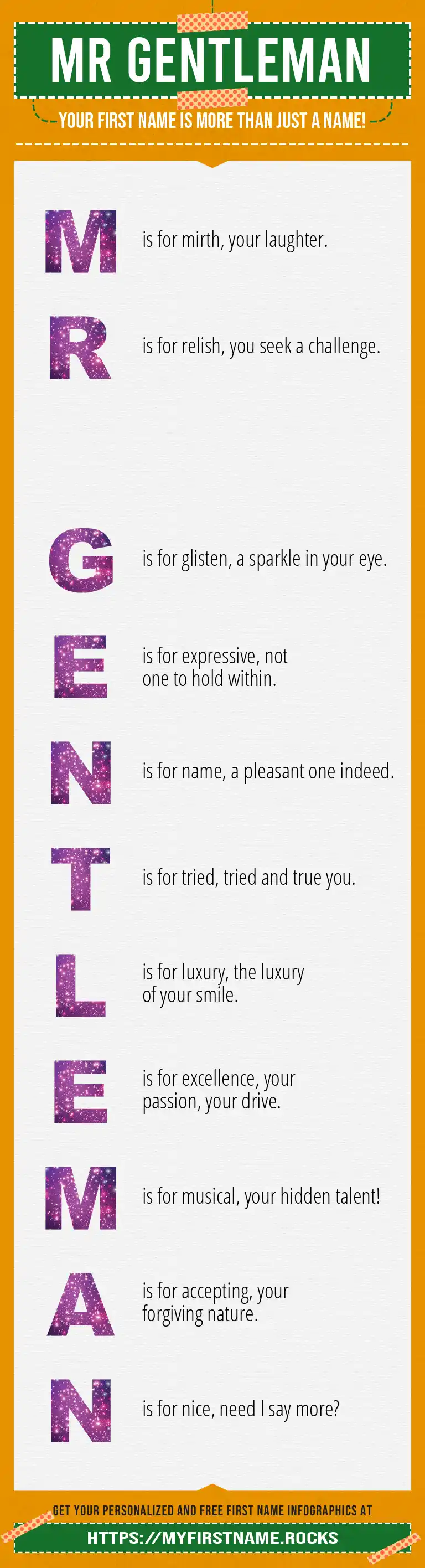 MR GENTLEMAN

YOUR FIRST NAME IS MORE THAN JUST A NAME!

M is for mirth, your laughter.

R is for relish, you seek a challenge.

G is for glisten, a sparkle in your eye.

E is for expressive, not one to hold within.

N is for name, a pleasant one indeed.

T is for tried, tried and true you.

L is for luxury, the luxury of your smile.

E is for excellence, your passion, your drive.

M is for musical, your hidden talent!

A is for accepting, your forgiving nature.

N is for nice, need I say more?

GET YOUR PERSONALIZED AND FREE FIRST NAME INFOGRAPHICS AT

HTTPS://MYFIRSTNAME.ROCKS