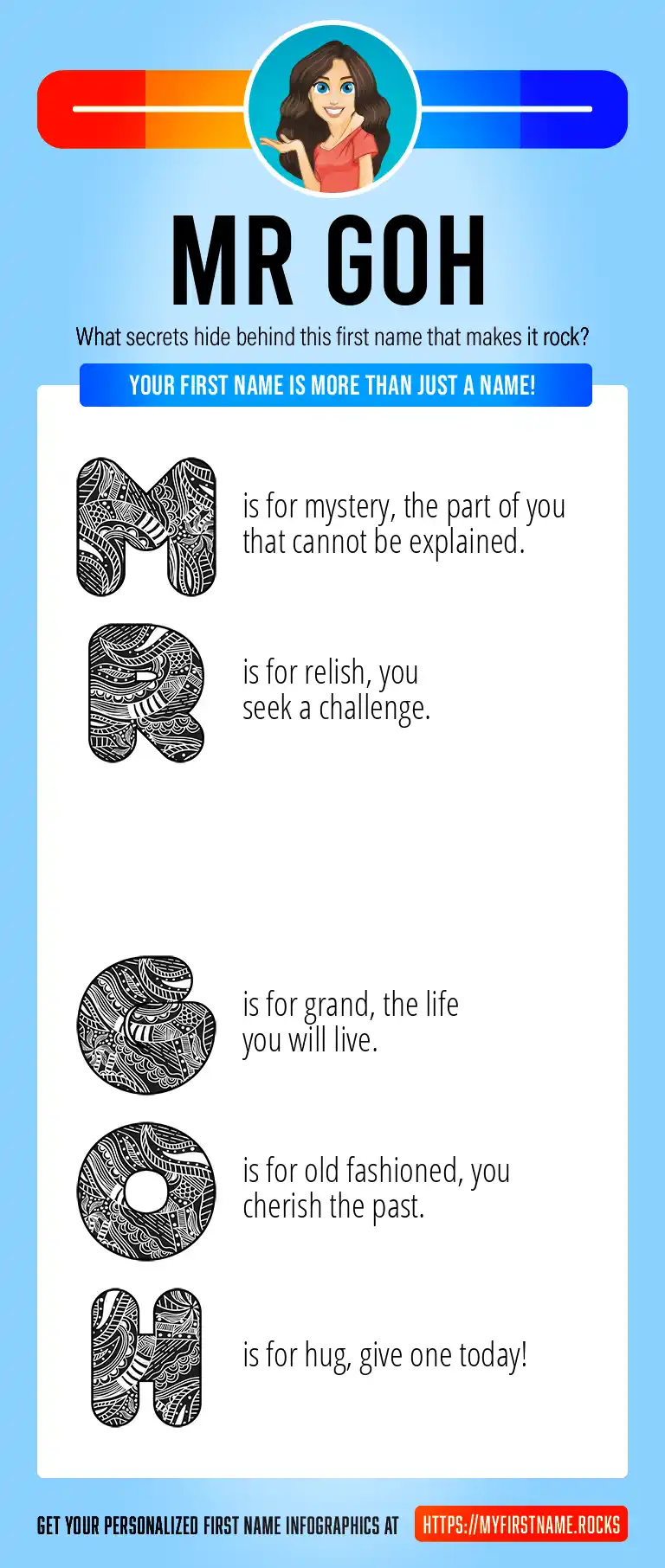 MR GOH

What secrets hide behind this first name that makes it rock?

YOUR FIRST NAME IS MORE THAN JUST A NAME!

M is for mystery, the part of you that cannot be explained.

R is for relish, you seek a challenge.

G is for grand, the life you will live.

O is for old fashioned, you cherish the past.

H is for hug, give one today!

GET YOUR PERSONALIZED FIRST NAME INFOGRAPHICS AT HTTPS://MYFIRSTNAME.ROCKS