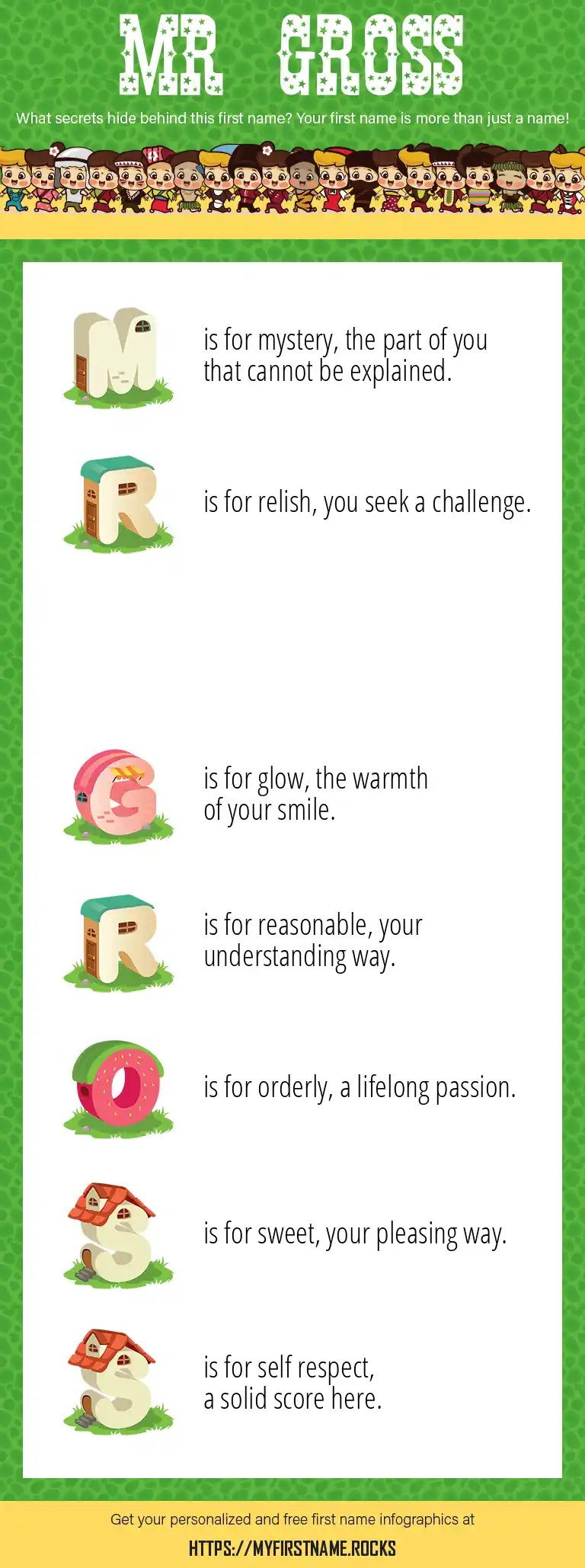 MR GROSS

What secrets hide behind this first name? Your first name is more than just a name!

M is for mystery, the part of you that cannot be explained.

R is for relish, you seek a challenge.

G is for glow, the warmth of your smile.

R is for reasonable, your understanding way.

O is for orderly, a lifelong passion.

S is for sweet, your pleasing way.

S is for self respect, a solid score here.

Get your personalized and free first name infographics at

HTTPS://MYFIRSTNAME.ROCKS