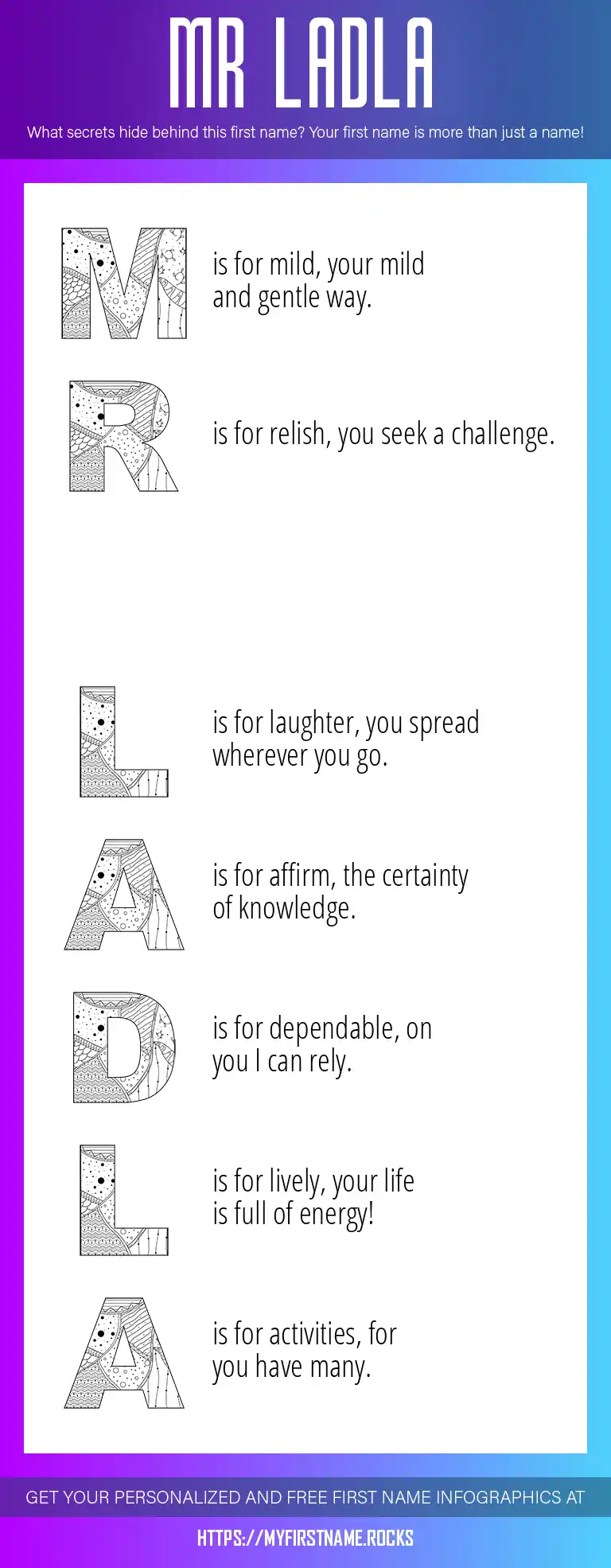 MR LADLA

What secrets hide behind this first name? Your first name is more than just a name!

M is for mild, your mild and gentle way.

R is for relish, you seek a challenge.

L is for laughter, you spread wherever you go.

A is for affirm, the certainty of knowledge.

D is for dependable, on you I can rely.

L is for lively, your life is full of energy!

A is for activities, for you have many.

GET YOUR PERSONALIZED AND FREE FIRST NAME INFOGRAPHICS AT

HTTPS://MYFIRSTNAME.ROCKS