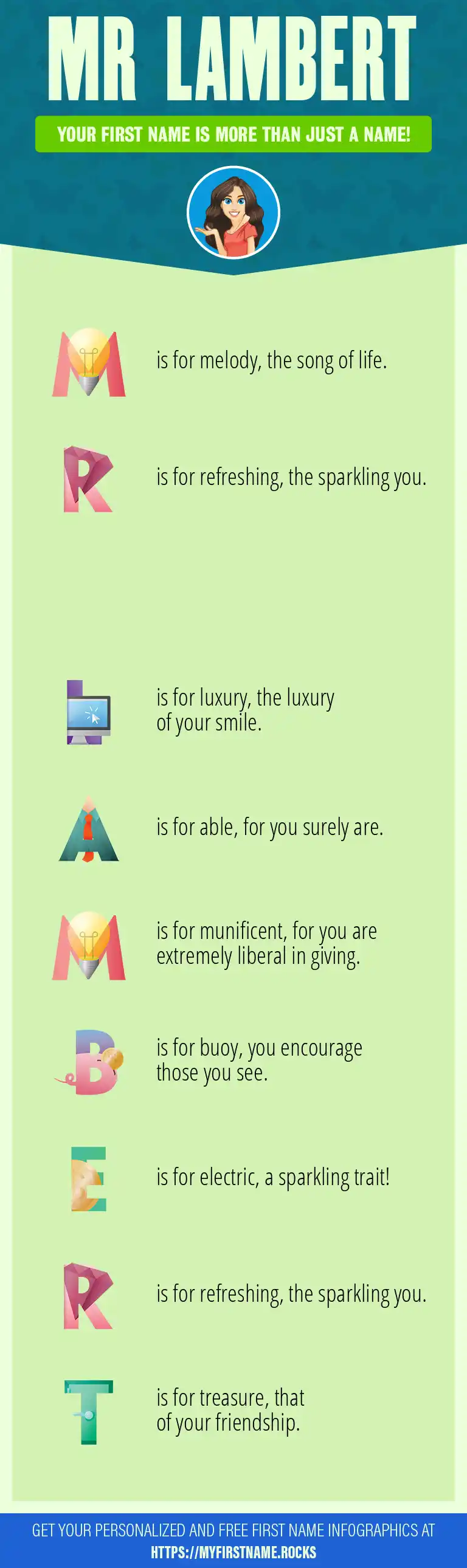 MR LAMBERT

YOUR FIRST NAME IS MORE THAN JUST A NAME!

M is for melody, the song of life.

R is for refreshing, the sparkling you.

L is for luxury, the luxury of your smile.

A is for able, for you surely are.

M is for munificent, for you are extremely liberal in giving.

B is for buoy, you encourage those you see.

E is for electric, a sparkling trait!

R is for refreshing, the sparkling you.

T is for treasure, that of your friendship.

GET YOUR PERSONALIZED AND FREE FIRST NAME INFOGRAPHICS AT HTTPS://MYFIRSTNAME.ROCKS