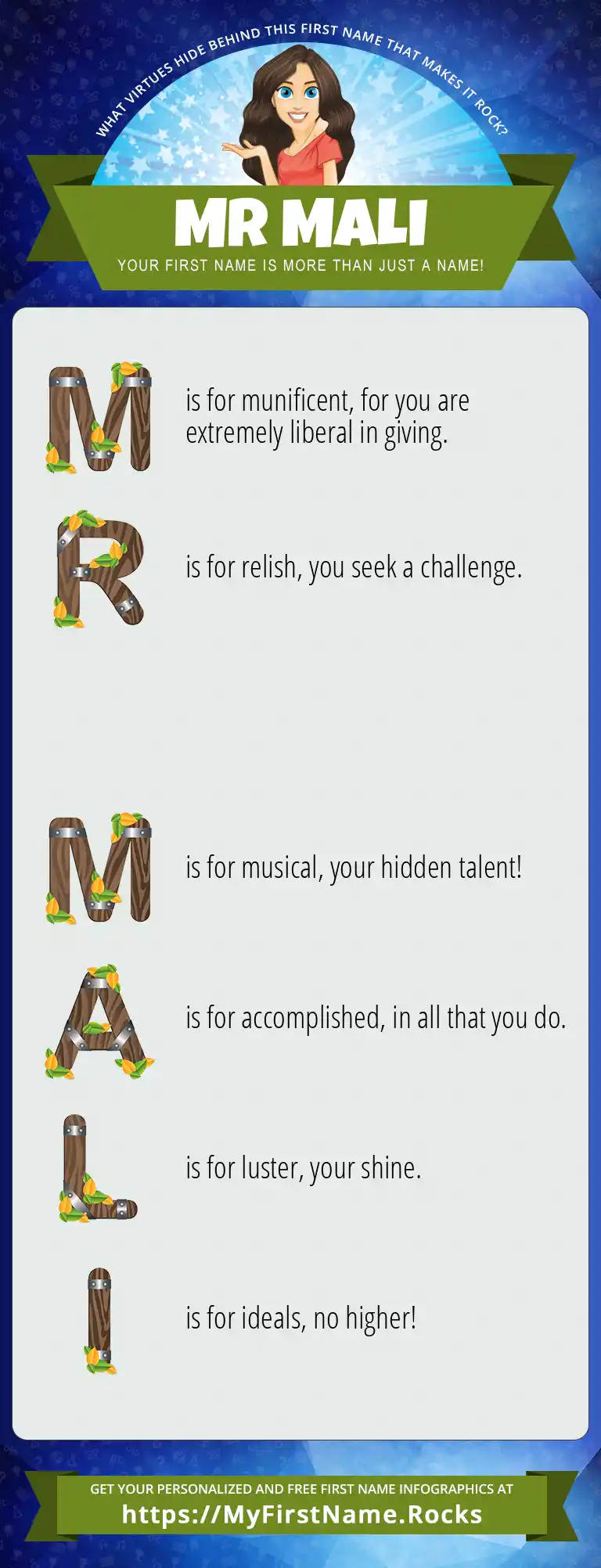 WHAT VIRTUES HIDE BEHIND THIS FIRST NAME THAT MAKES IT ROCK?

MR MALI

YOUR FIRST NAME IS MORE THAN JUST A NAME!

M is for munificent, for you are extremely liberal in giving.

R is for relish, you seek a challenge.

M is for musical, your hidden talent!

A is for accomplished, in all that you do.

L is for luster, your shine.

I is for ideals, no higher!

GET YOUR PERSONALIZED AND FREE FIRST NAME INFOGRAPHICS AT

https://MyFirstName.Rocks