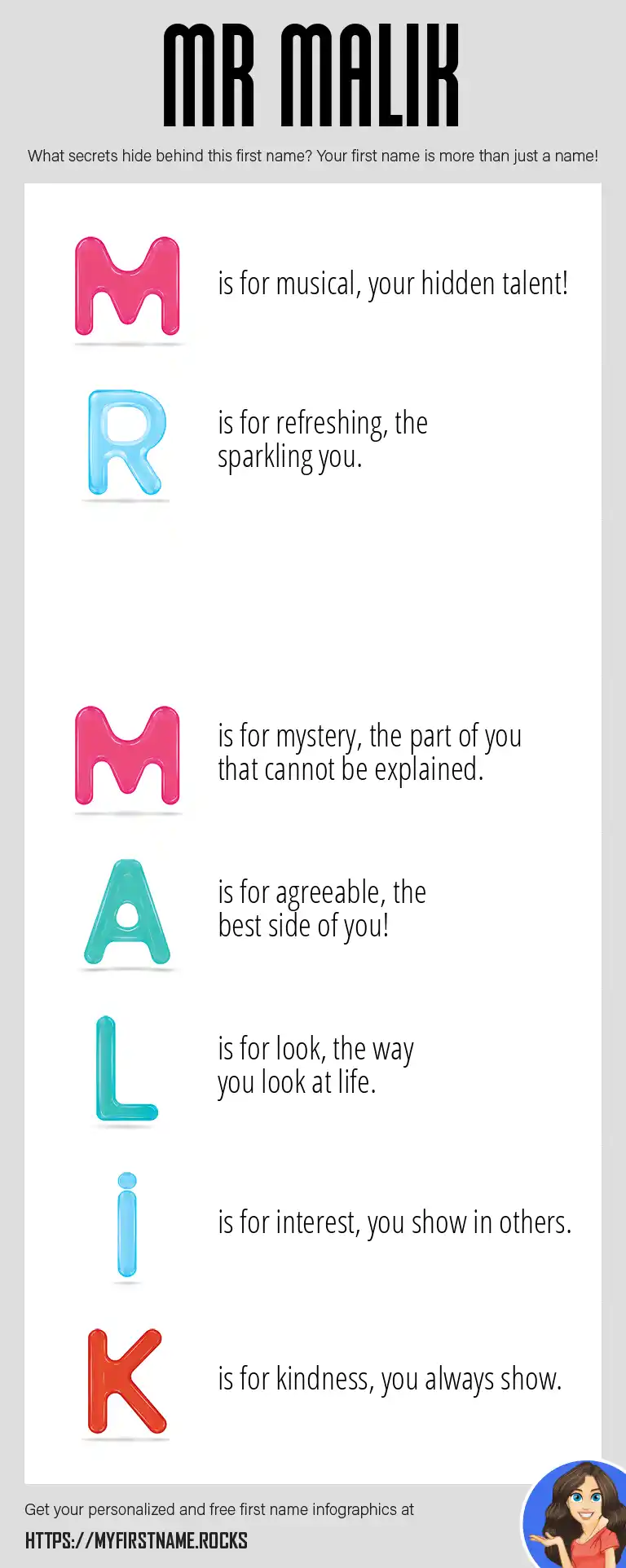 MR MALIK

What secrets hide behind this first name? Your first name is more than just a name!

M is for musical, your hidden talent!

R is for refreshing, the sparkling you.

M is for mystery, the part of you that cannot be explained.

A is for agreeable, the best side of you!

L is for look, the way you look at life.

i is for interest, you show in others.

K is for kindness, you always show.

Get your personalized and free first name infographics at

HTTPS://MYFIRSTNAME.ROCKS