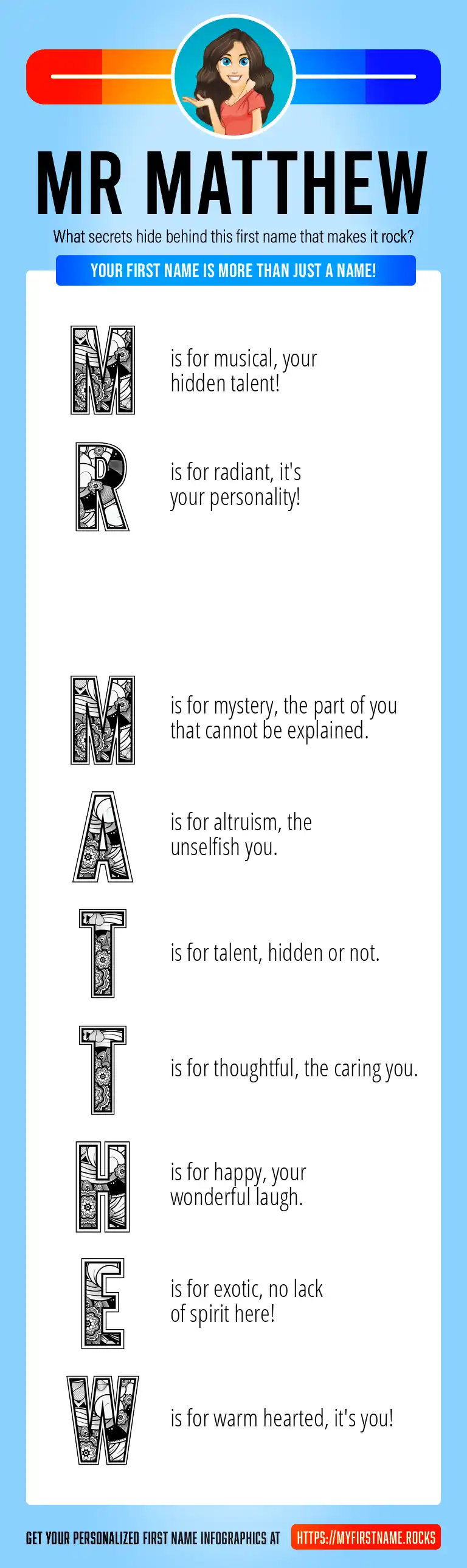 MR MATTHEW

What secrets hide behind this first name that makes it rock?

YOUR FIRST NAME IS MORE THAN JUST A NAME!

M is for musical, your hidden talent!

R is for radiant, it's your personality!

M is for mystery, the part of you that cannot be explained.

A is for altruism, the unselfish you.

T is for talent, hidden or not.

T is for thoughtful, the caring you.

H is for happy, your wonderful laugh.

E is for exotic, no lack of spirit here!

W is for warm hearted, it's you!

GET YOUR PERSONALIZED FIRST NAME INFOGRAPHICS AT HTTPS://MYFIRSTNAME.ROCKS