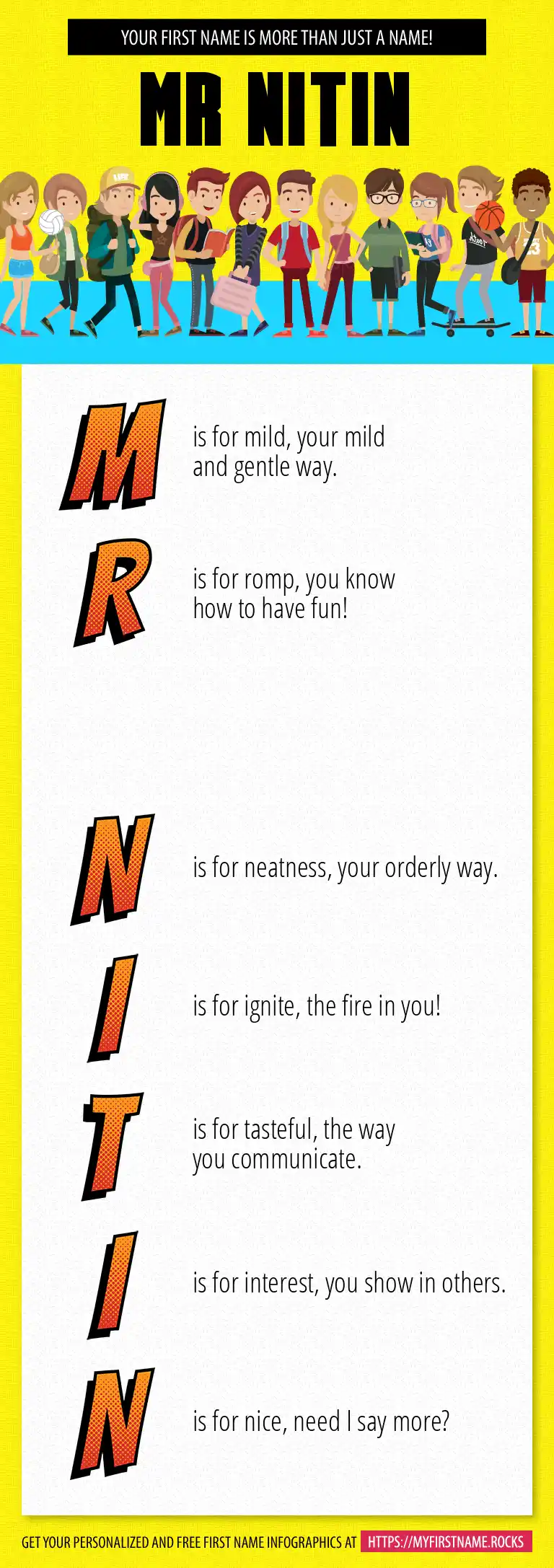 YOUR FIRST NAME IS MORE THAN JUST A NAME!

MR NITIN

M is for mild, your mild and gentle way.

R is for romp, you know how to have fun!

N is for neatness, your orderly way.

I is for ignite, the fire in you!

T is for tasteful, the way you communicate.

I is for interest, you show in others.

N is for nice, need I say more?

GET YOUR PERSONALIZED AND FREE FIRST NAME INFOGRAPHICS AT HTTPS://MYFIRSTNAME.ROCKS