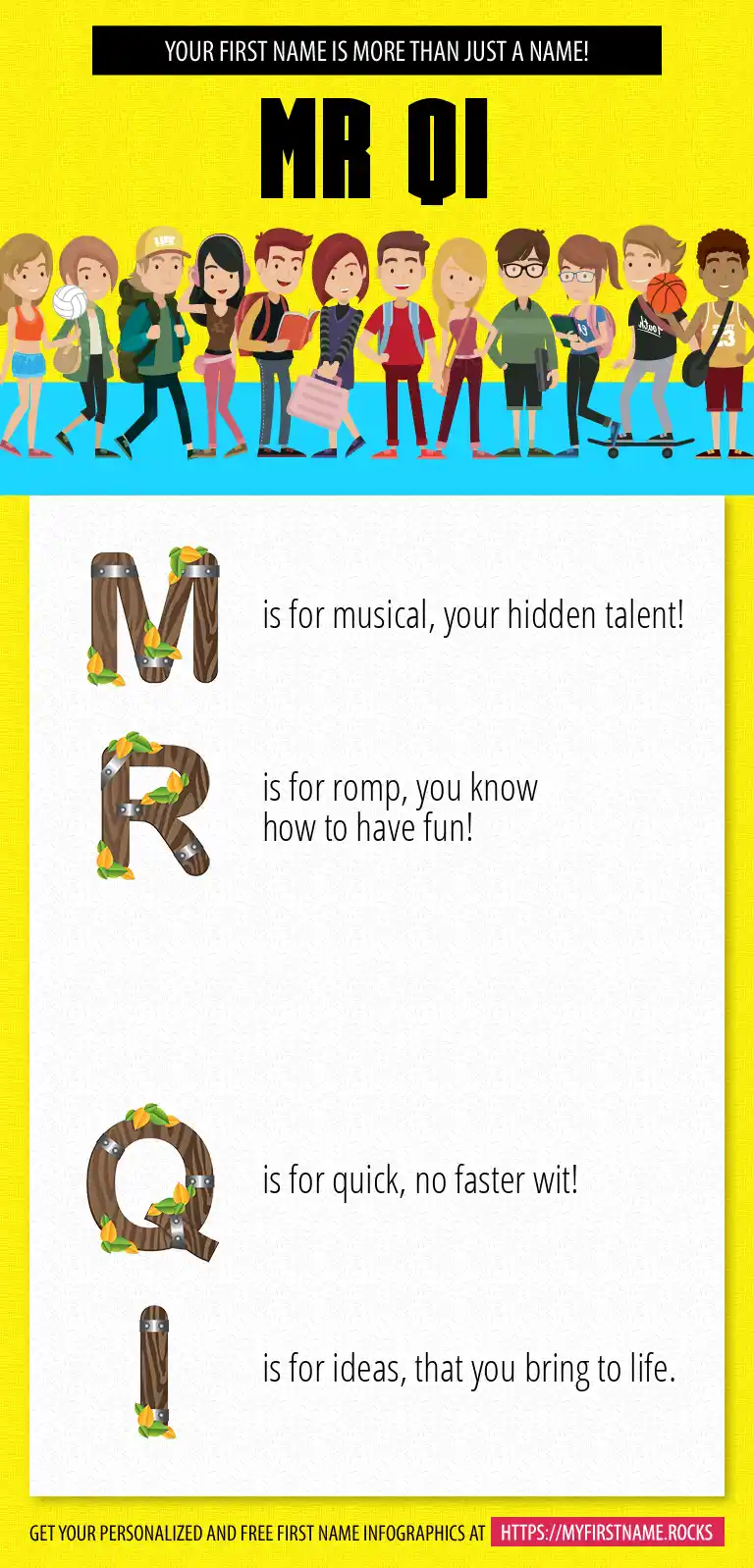 YOUR FIRST NAME IS MORE THAN JUST A NAME!

MR QI

M is for musical, your hidden talent!

R is for romp, you know how to have fun!

Q is for quick, no faster wit!

I is for ideas, that you bring to life.

GET YOUR PERSONALIZED AND FREE FIRST NAME INFOGRAPHICS AT HTTPS://MYFIRSTNAME.ROCKS