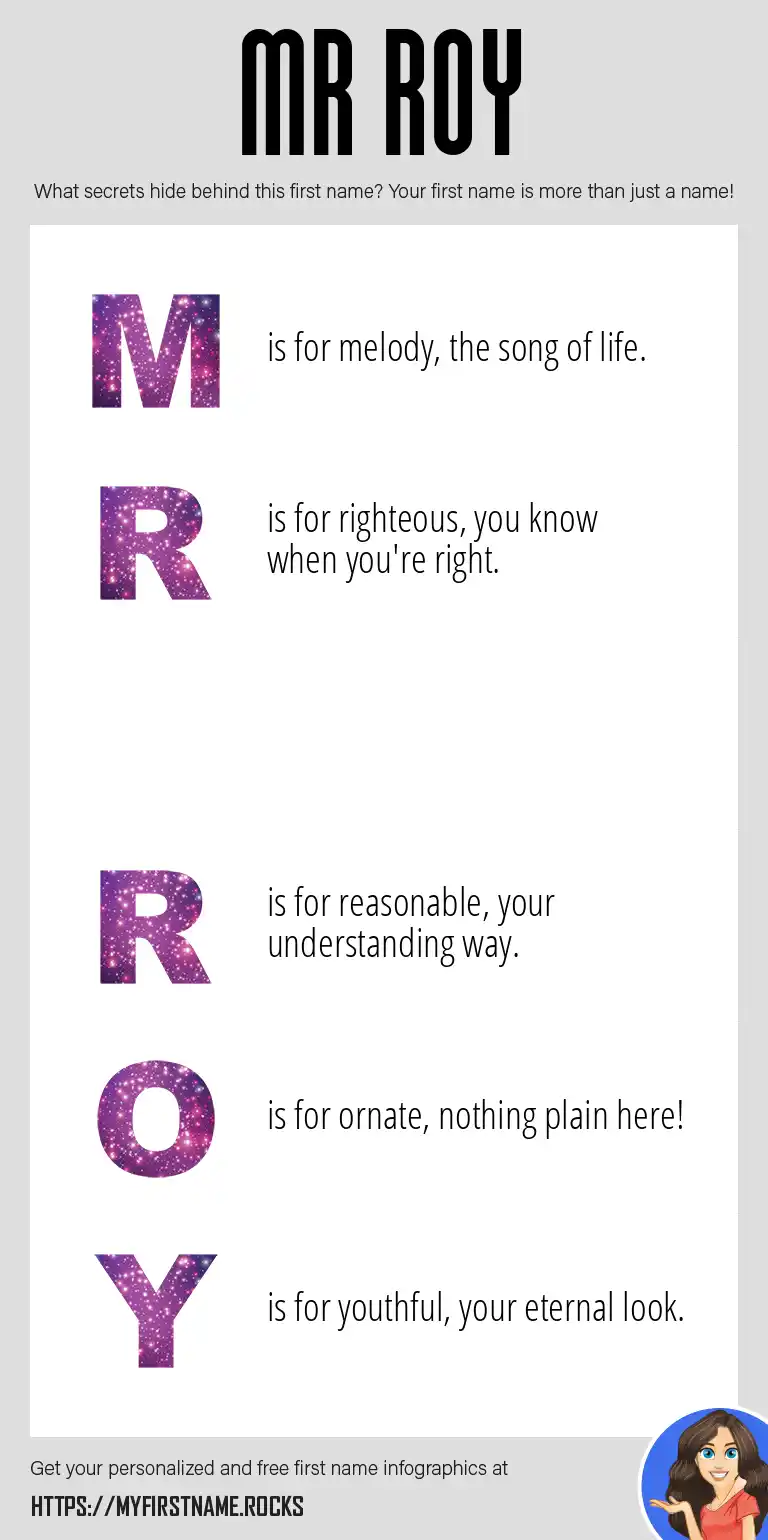 MR ROY

What secrets hide behind this first name? Your first name is more than just a name!

M is for melody, the song of life.

R is for righteous, you know when you're right.

R is for reasonable, your understanding way.

O is for ornate, nothing plain here!

Y is for youthful, your eternal look.

Get your personalized and free first name infographics at

HTTPS://MYFIRSTNAME.ROCKS