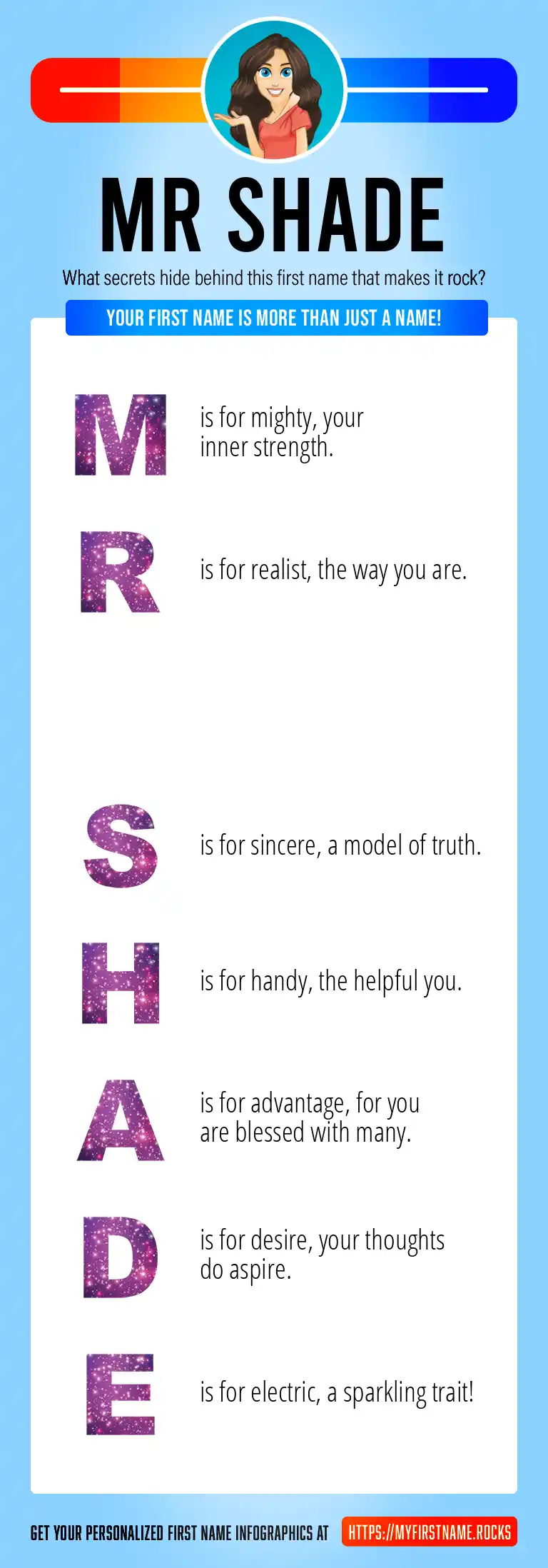 MR SHADE

What secrets hide behind this first name that makes it rock?

YOUR FIRST NAME IS MORE THAN JUST A NAME!

M is for mighty, your inner strength.

R is for realist, the way you are.

S is for sincere, a model of truth.

H is for handy, the helpful you.

A is for advantage, for you are blessed with many.

D is for desire, your thoughts do aspire.

E is for electric, a sparkling trait!

GET YOUR PERSONALIZED FIRST NAME INFOGRAPHICS AT HTTPS://MYFIRSTNAME.ROCKS