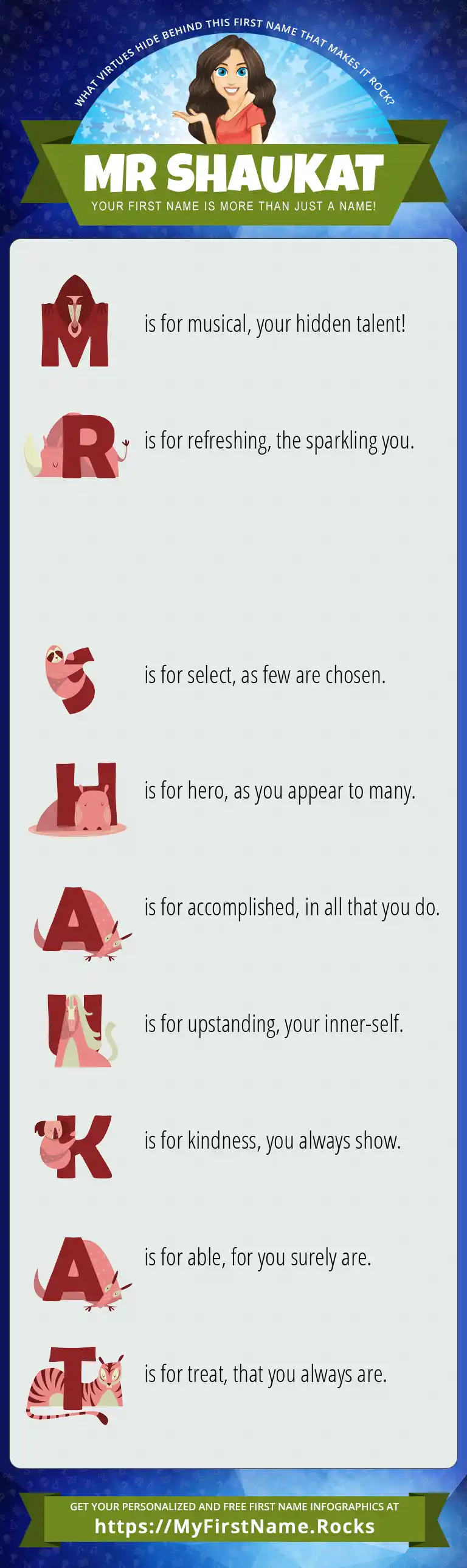 WHAT VIRTUES HIDE BEHIND THIS FIRST NAME THAT MAKES IT ROCK?

MR SHAUKAT

YOUR FIRST NAME IS MORE THAN JUST A NAME!

M is for musical, your hidden talent!

R is for refreshing, the sparkling you.

S is for select, as few are chosen.

H is for hero, as you appear to many.

A is for accomplished, in all that you do.

U is for upstanding, your inner-self.

K is for kindness, you always show.

A is for able, for you surely are.

T is for treat, that you always are.

GET YOUR PERSONALIZED AND FREE FIRST NAME INFOGRAPHICS AT
https://MyFirstName.Rocks