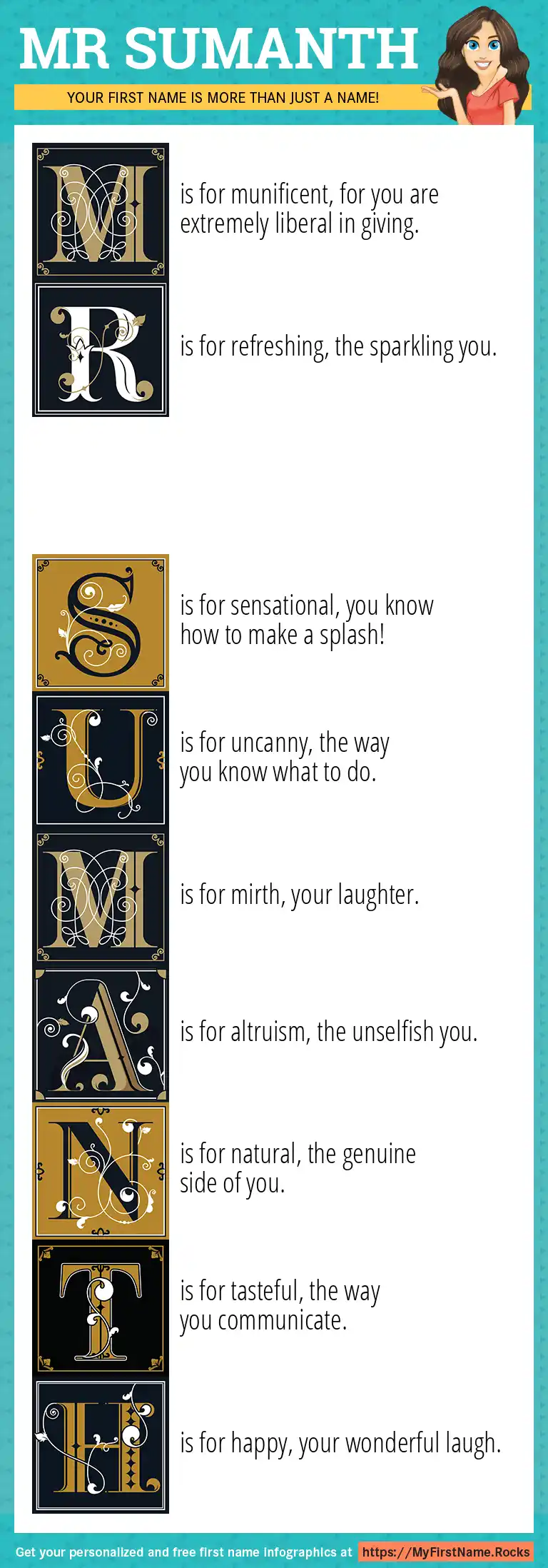 MR SUMANTH

YOUR FIRST NAME IS MORE THAN JUST A NAME!

M is for munificent, for you are extremely liberal in giving.

R is for refreshing, the sparkling you.

S is for sensational, you know how to make a splash!

U is for uncanny, the way you know what to do.

M is for mirth, your laughter.

A is for altruism, the unselfish you.

N is for natural, the genuine side of you.

T is for tasteful, the way you communicate.

H is for happy, your wonderful laugh.

Get your personalized and free first name infographics at https://MyFirstName.Rocks