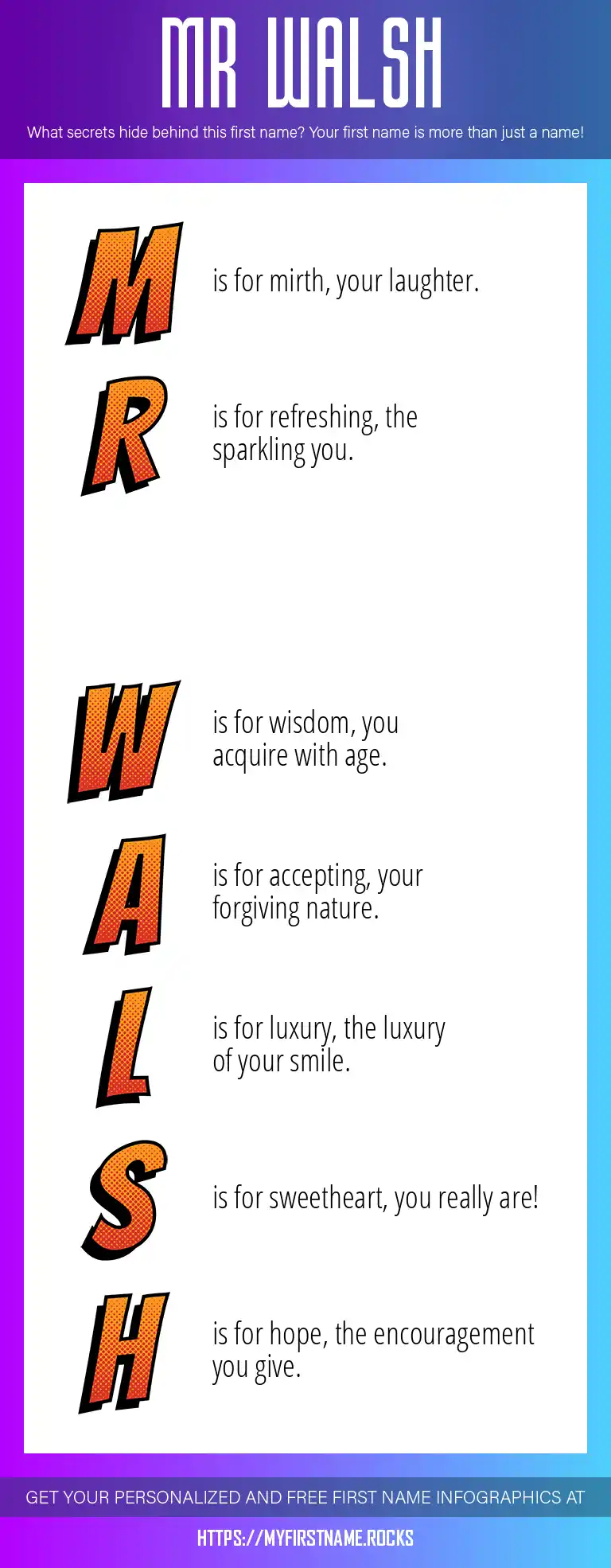 MR WALSH

What secrets hide behind this first name? Your first name is more than just a name!

M is for mirth, your laughter.

R is for refreshing, the sparkling you.

W is for wisdom, you acquire with age.

A is for accepting, your forgiving nature.

L is for luxury, the luxury of your smile.

S is for sweetheart, you really are!

H is for hope, the encouragement you give.

GET YOUR PERSONALIZED AND FREE FIRST NAME INFOGRAPHICS AT

HTTPS://MYFIRSTNAME.ROCKS