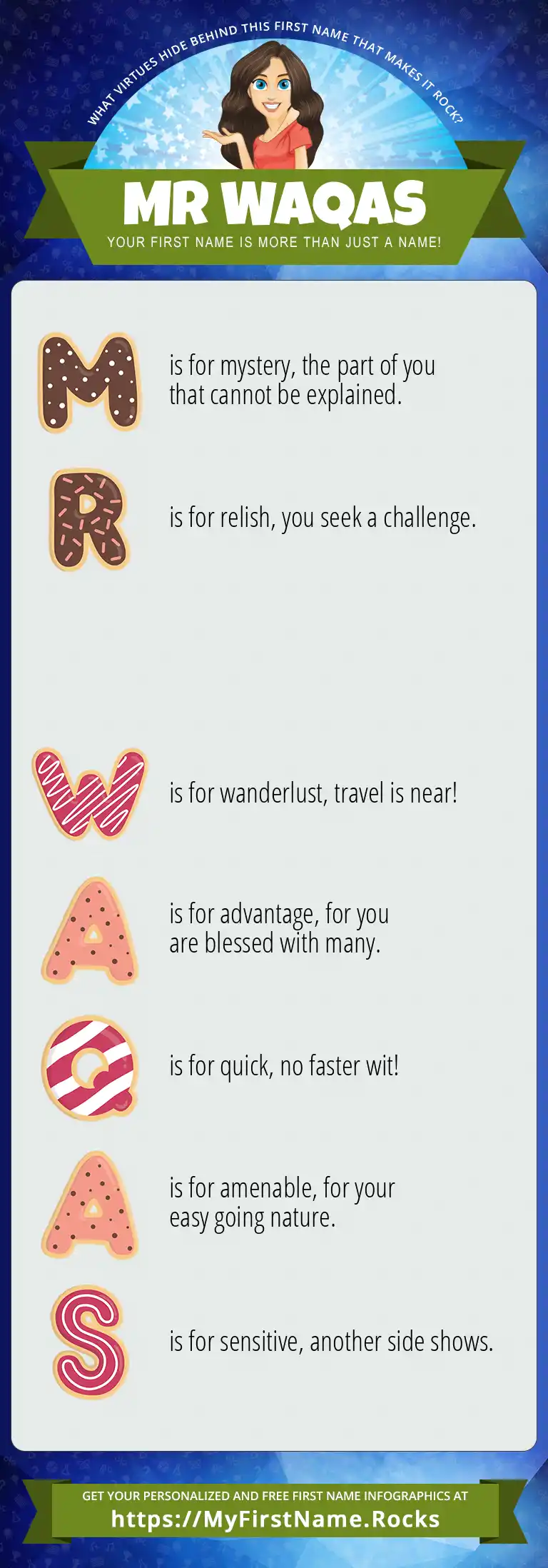 WHAT VIRTUES HIDE BEHIND THIS FIRST NAME THAT MAKES IT ROCK?

MR WAQAS

YOUR FIRST NAME IS MORE THAN JUST A NAME!

M is for mystery, the part of you that cannot be explained.

R is for relish, you seek a challenge.

W is for wanderlust, travel is near!

A is for advantage, for you are blessed with many.

Q is for quick, no faster wit!

A is for amenable, for your easy going nature.

S is for sensitive, another side shows.

GET YOUR PERSONALIZED AND FREE FIRST NAME INFOGRAPHICS AT

https://MyFirstName.Rocks