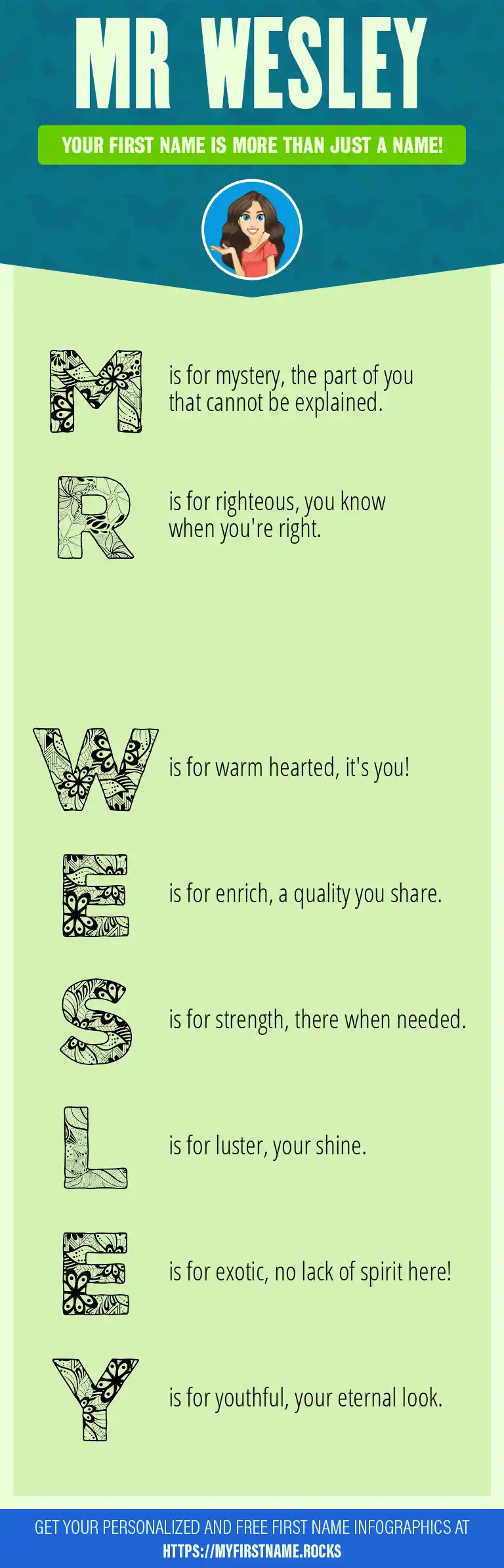 MR WESLEY

YOUR FIRST NAME IS MORE THAN JUST A NAME!

M is for mystery, the part of you that cannot be explained.

R is for righteous, you know when you're right.

W is for warm hearted, it's you!

E is for enrich, a quality you share.

S is for strength, there when needed.

L is for luster, your shine.

E is for exotic, no lack of spirit here!

Y is for youthful, your eternal look.

GET YOUR PERSONALIZED AND FREE FIRST NAME INFOGRAPHICS AT HTTPS://MYFIRSTNAME.ROCKS