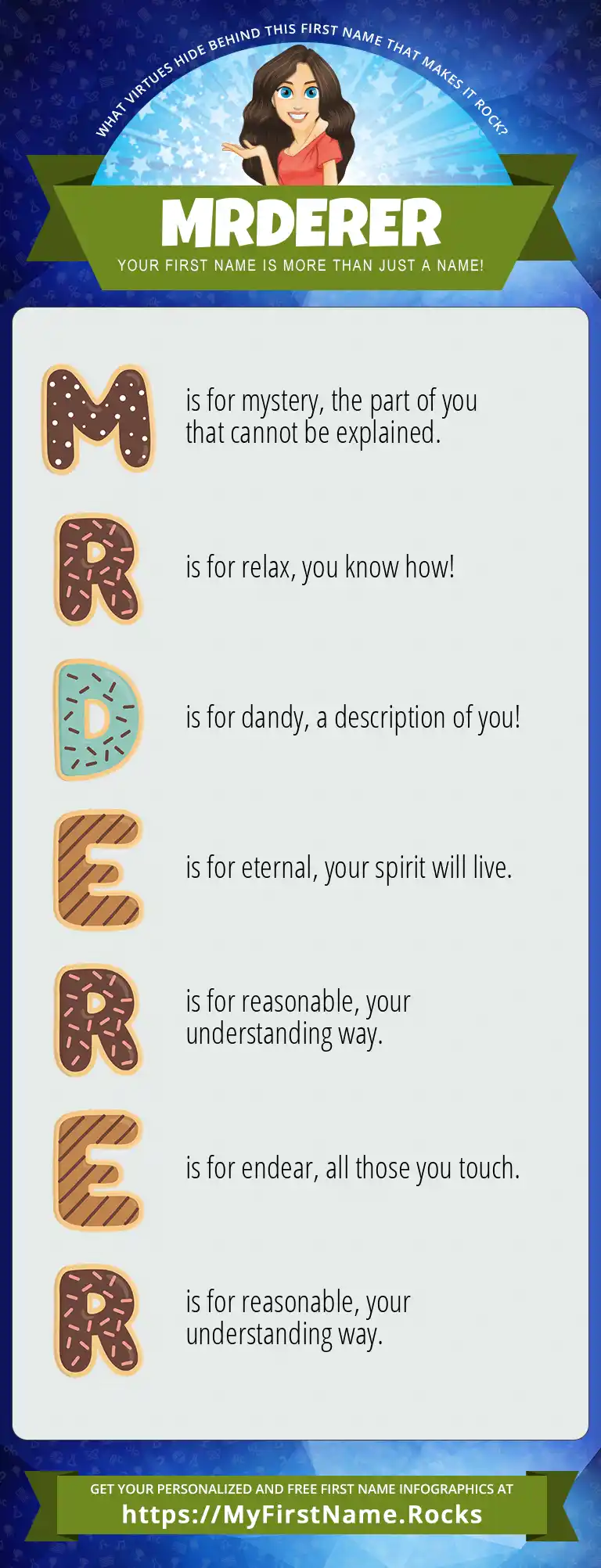 WHAT VIRTUES HIDE BEHIND THIS FIRST NAME THAT MAKES IT ROCK?

MRDERER

YOUR FIRST NAME IS MORE THAN JUST A NAME!

M is for mystery, the part of you that cannot be explained.

R is for relax, you know how!

D is for dandy, a description of you!

E is for eternal, your spirit will live.

R is for reasonable, your understanding way.

E is for endear, all those you touch.

R is for reasonable, your understanding way.

GET YOUR PERSONALIZED AND FREE FIRST NAME INFOGRAPHICS AT

https://MyFirstName.Rocks