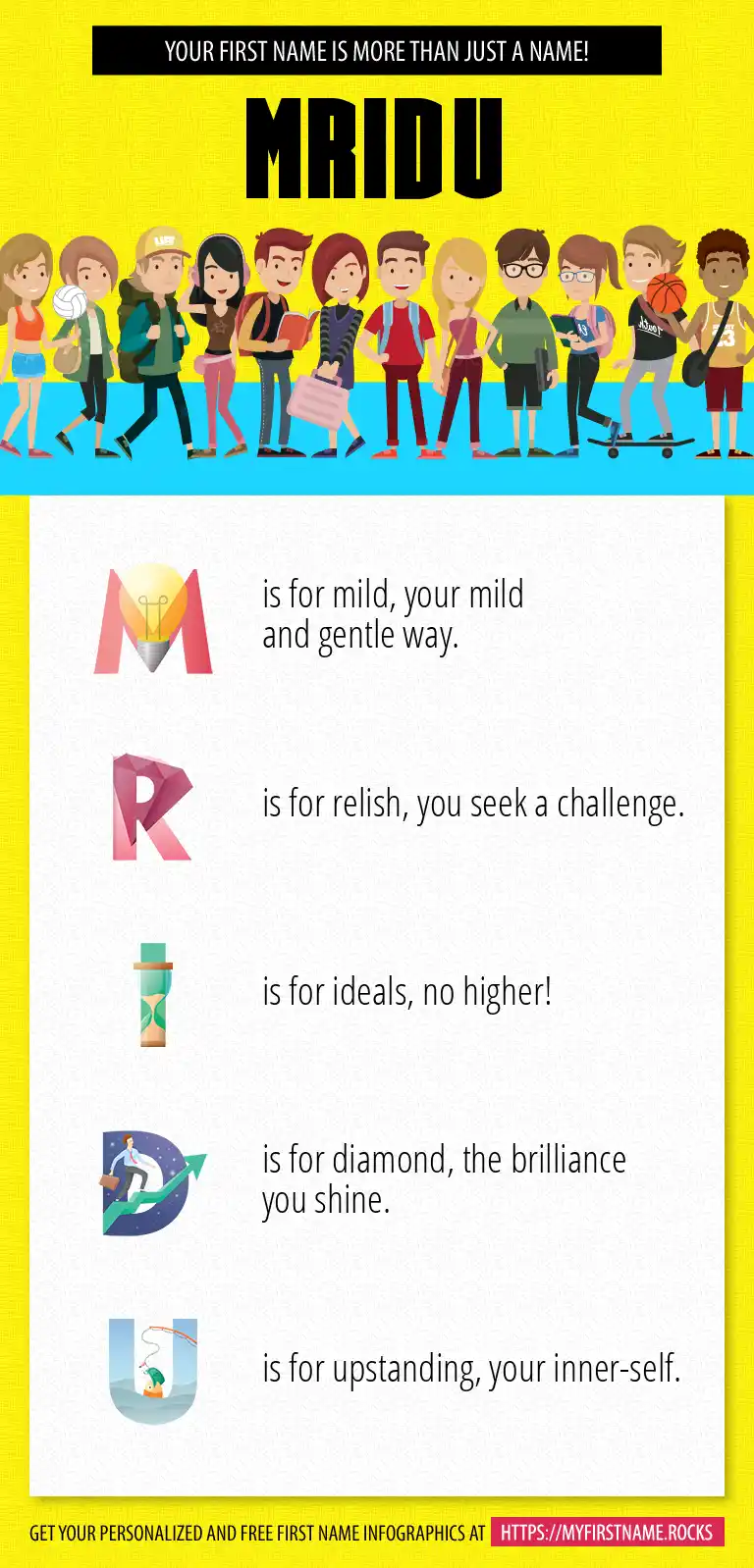 YOUR FIRST NAME IS MORE THAN JUST A NAME!

MRIDU

M is for mild, your mild and gentle way.

R is for relish, you seek a challenge.

I is for ideals, no higher!

D is for diamond, the brilliance you shine.

U is for upstanding, your inner-self.

GET YOUR PERSONALIZED AND FREE FIRST NAME INFOGRAPHICS AT HTTPS://MYFIRSTNAME.ROCKS