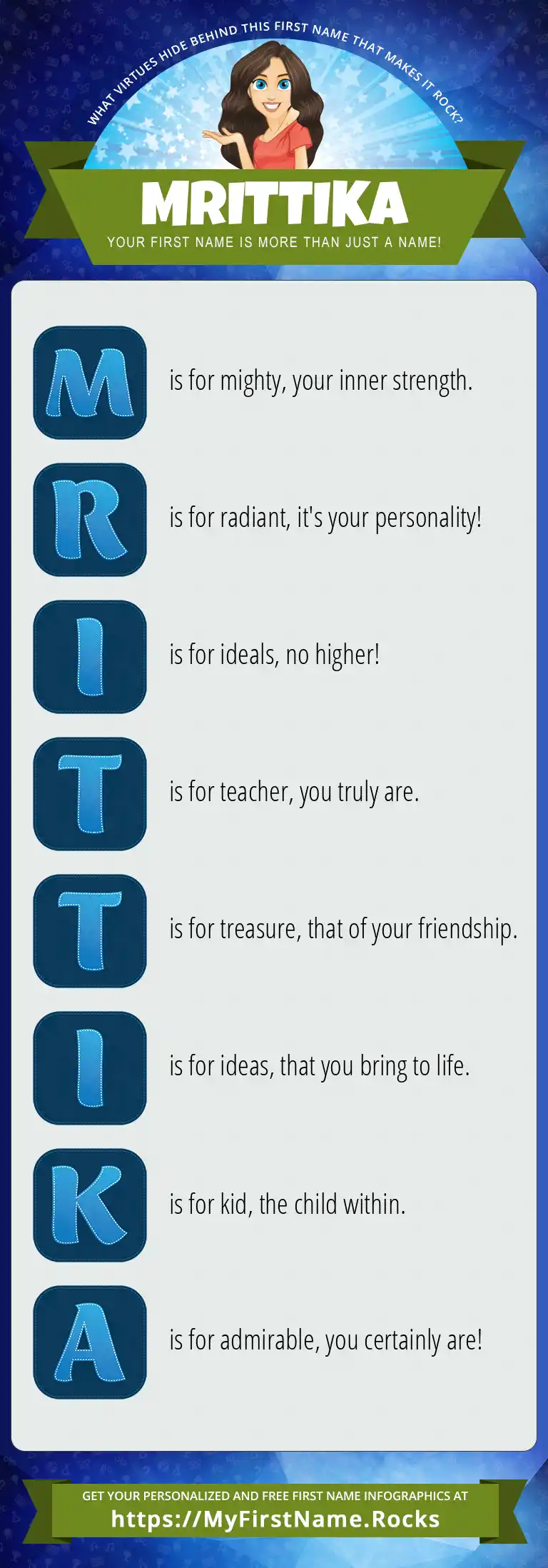 WHAT VIRTUES HIDE BEHIND THIS FIRST NAME THAT MAKES IT ROCK?

MRITTIKA

YOUR FIRST NAME IS MORE THAN JUST A NAME!

M is for mighty, your inner strength.

R is for radiant, it's your personality!

I is for ideals, no higher!

T is for teacher, you truly are.

T is for treasure, that of your friendship.

I is for ideas, that you bring to life.

K is for kid, the child within.

A is for admirable, you certainly are!

GET YOUR PERSONALIZED AND FREE FIRST NAME INFOGRAPHICS AT
https://MyFirstName.Rocks