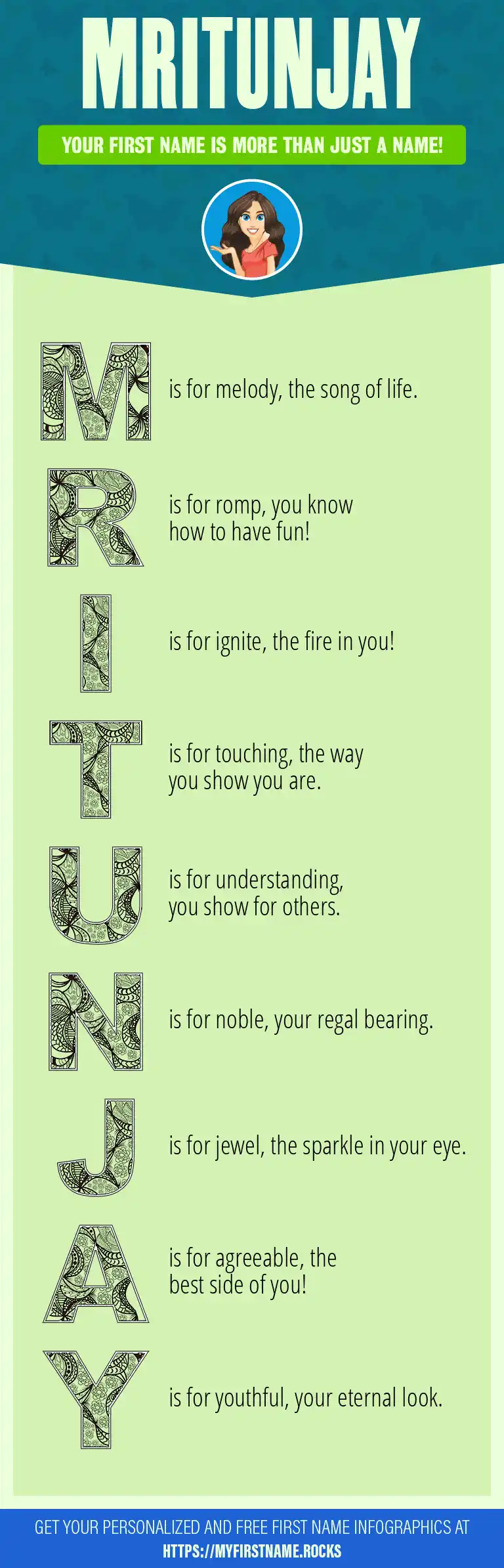 MRITUNJAY

YOUR FIRST NAME IS MORE THAN JUST A NAME!

M is for melody, the song of life.

R is for romp, you know how to have fun!

I is for ignite, the fire in you!

T is for touching, the way you show you are.

U is for understanding, you show for others.

N is for noble, your regal bearing.

J is for jewel, the sparkle in your eye.

A is for agreeable, the best side of you!

Y is for youthful, your eternal look.

GET YOUR PERSONALIZED AND FREE FIRST NAME INFOGRAPHICS AT HTTPS://MYFIRSTNAME.ROCKS