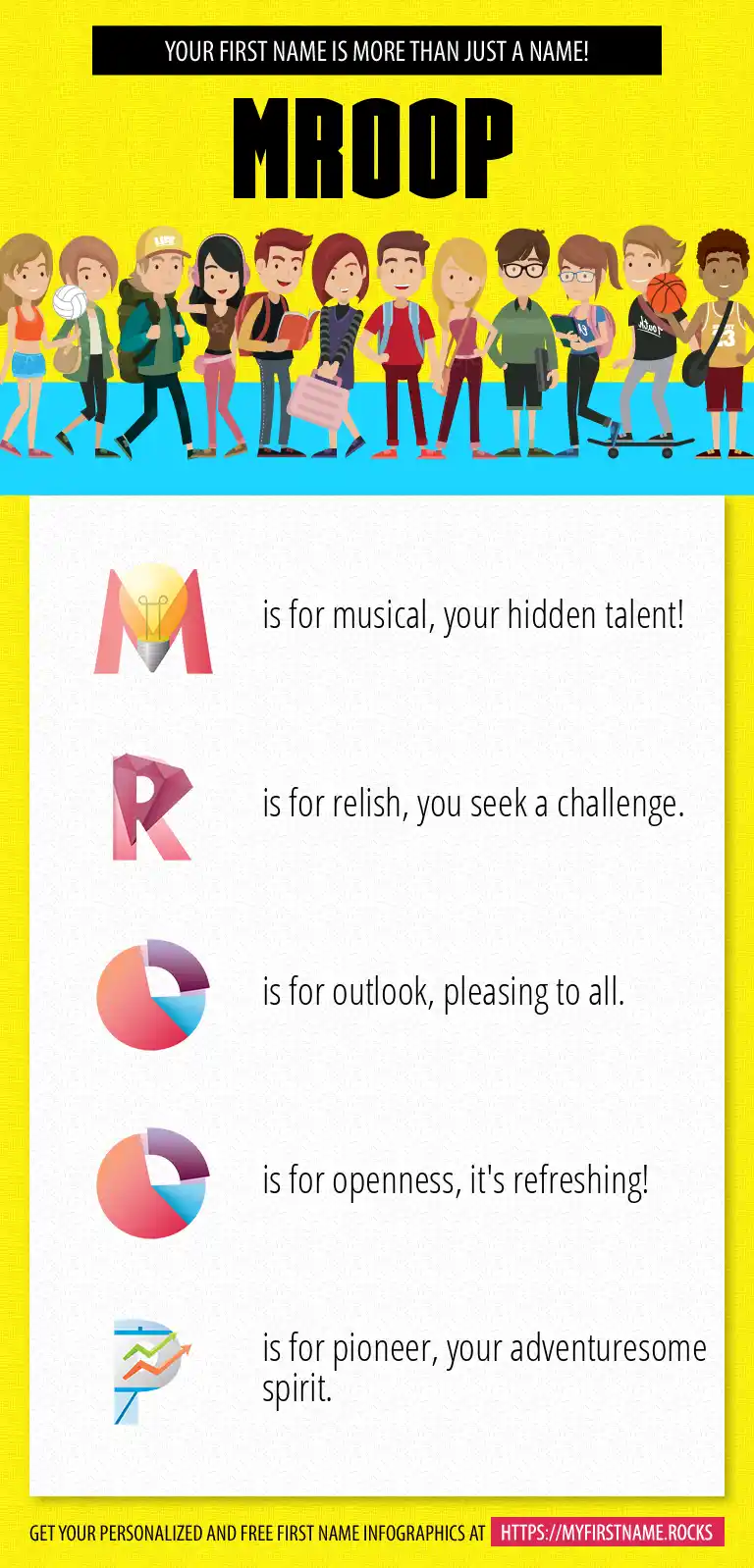 YOUR FIRST NAME IS MORE THAN JUST A NAME!

MROOP

M is for musical, your hidden talent!

R is for relish, you seek a challenge.

O is for outlook, pleasing to all.

O is for openness, it's refreshing!

P is for pioneer, your adventuresome spirit.

GET YOUR PERSONALIZED AND FREE FIRST NAME INFOGRAPHICS AT HTTPS://MYFIRSTNAME.ROCKS