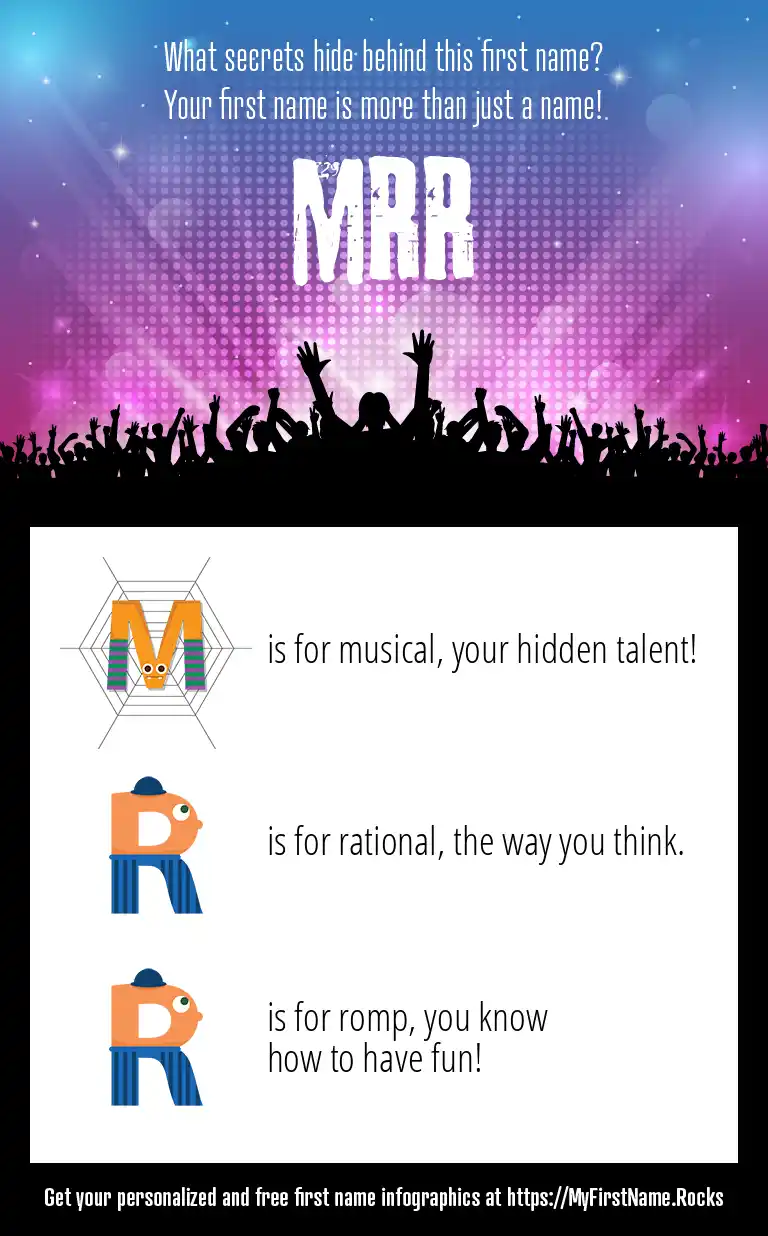 What secrets hide behind this first name?
Your first name is more than just a name!

MRR

M is for musical, your hidden talent!

R is for rational, the way you think.

R is for romp, you know how to have fun!

Get your personalized and free first name infographics at https://MyFirstName.Rocks