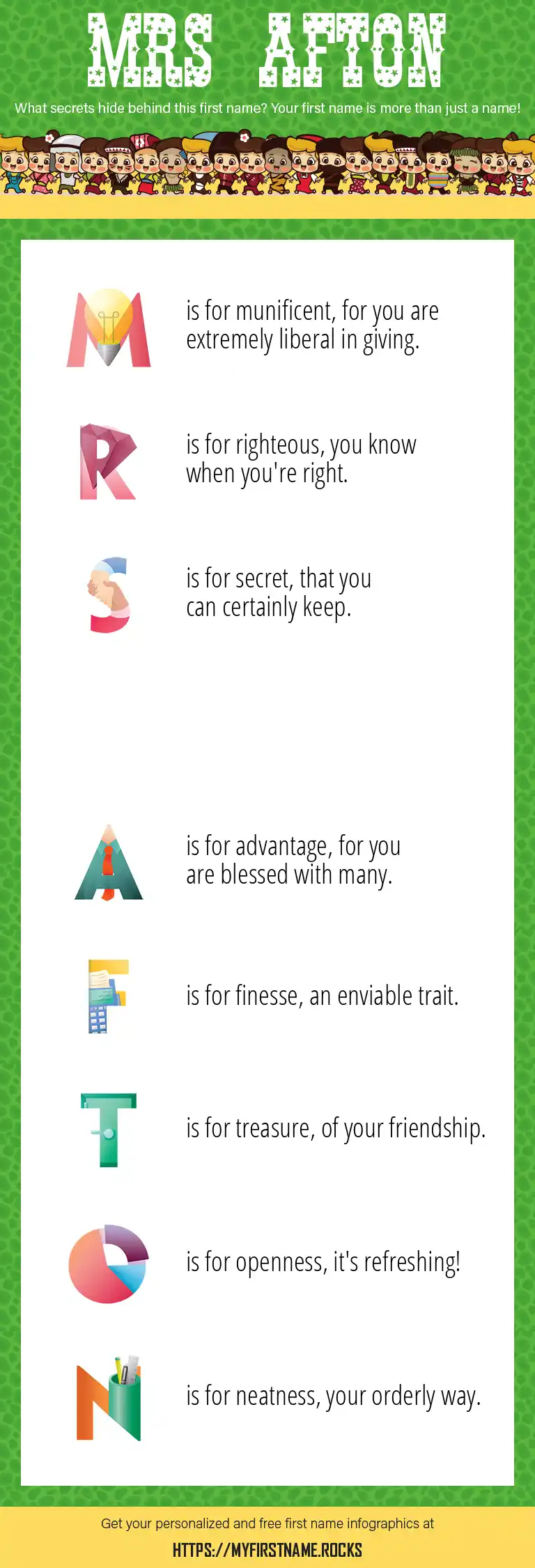 MRS AFTON

What secrets hide behind this first name? Your first name is more than just a name!

M is for munificent, for you are extremely liberal in giving.

R is for righteous, you know when you're right.

S is for secret, that you can certainly keep.

A is for advantage, for you are blessed with many.

F is for finesse, an enviable trait.

T is for treasure, of your friendship.

O is for openness, it's refreshing!

N is for neatness, your orderly way.

Get your personalized and free first name infographics at

HTTPS://MYFIRSTNAME.ROCKS