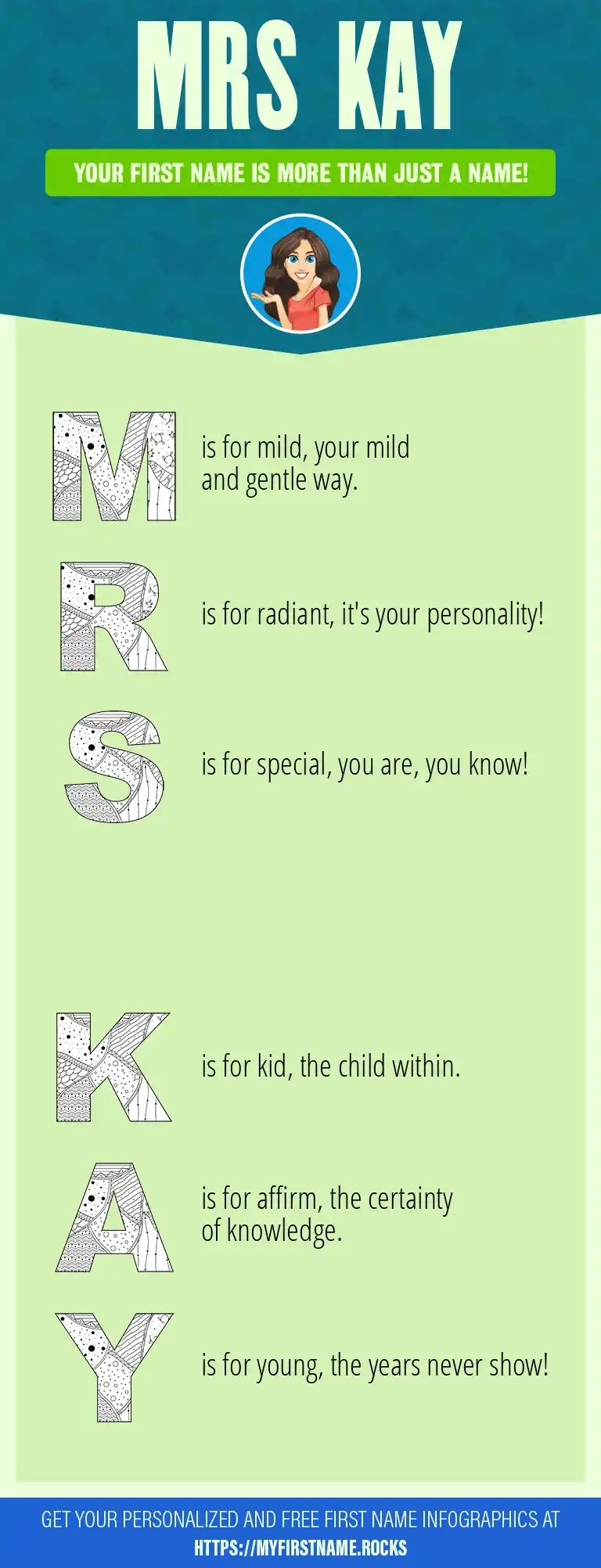 MRS KAY

YOUR FIRST NAME IS MORE THAN JUST A NAME!

M is for mild, your mild and gentle way.

R is for radiant, it's your personality!

S is for special, you are, you know!

K is for kid, the child within.

A is for affirm, the certainty of knowledge.

Y is for young, the years never show!

GET YOUR PERSONALIZED AND FREE FIRST NAME INFOGRAPHICS AT HTTPS://MYFIRSTNAME.ROCKS