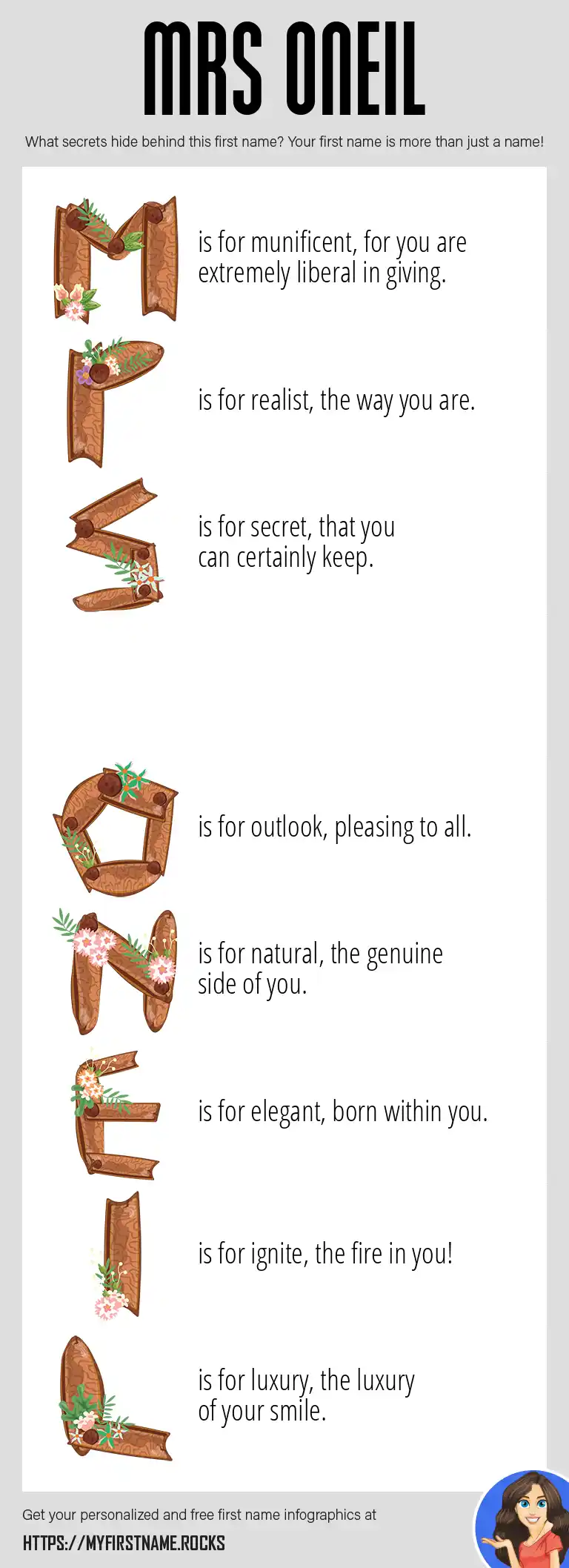 MRS ONEIL

What secrets hide behind this first name? Your first name is more than just a name!

M is for munificent, for you are extremely liberal in giving.

R is for realist, the way you are.

S is for secret, that you can certainly keep.

O is for outlook, pleasing to all.

N is for natural, the genuine side of you.

E is for elegant, born within you.

I is for ignite, the fire in you!

L is for luxury, the luxury of your smile.

Get your personalized and free first name infographics at

HTTPS://MYFIRSTNAME.ROCKS