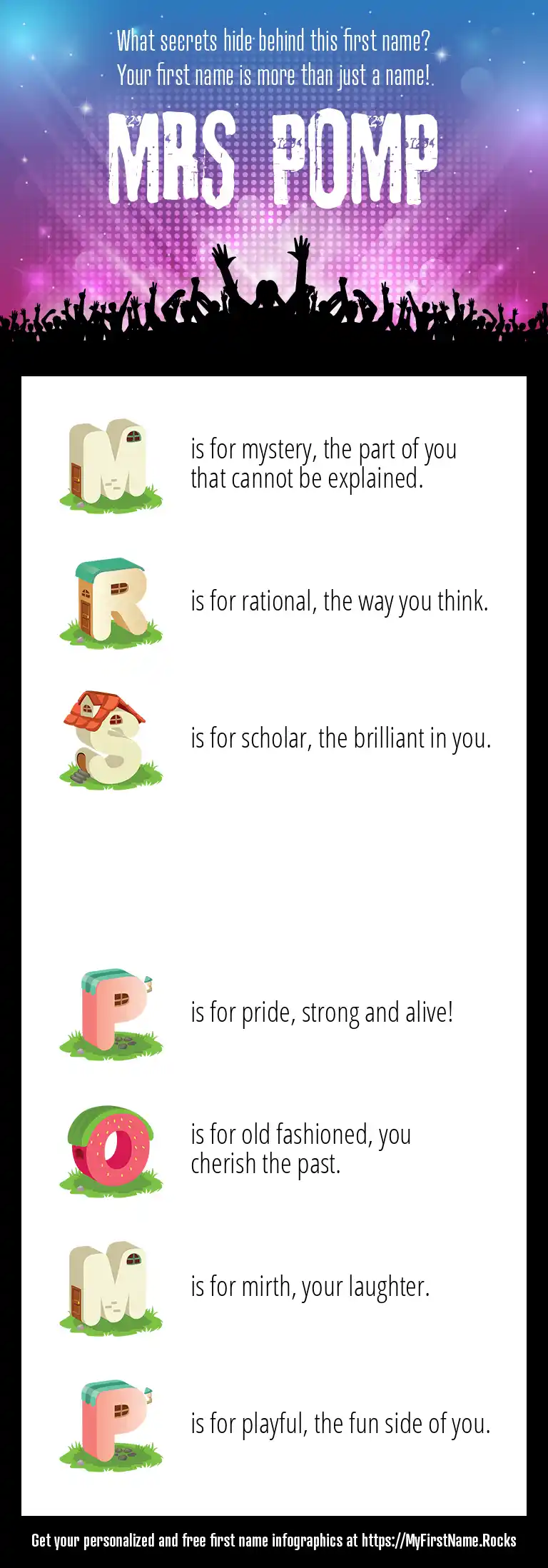 What secrets hide behind this first name?
Your first name is more than just a name!

MRS POMP

M is for mystery, the part of you that cannot be explained.

R is for rational, the way you think.

S is for scholar, the brilliant in you.

P is for pride, strong and alive!

O is for old fashioned, you cherish the past.

M is for mirth, your laughter.

P is for playful, the fun side of you.

Get your personalized and free first name infographics at https://MyFirstName.Rocks