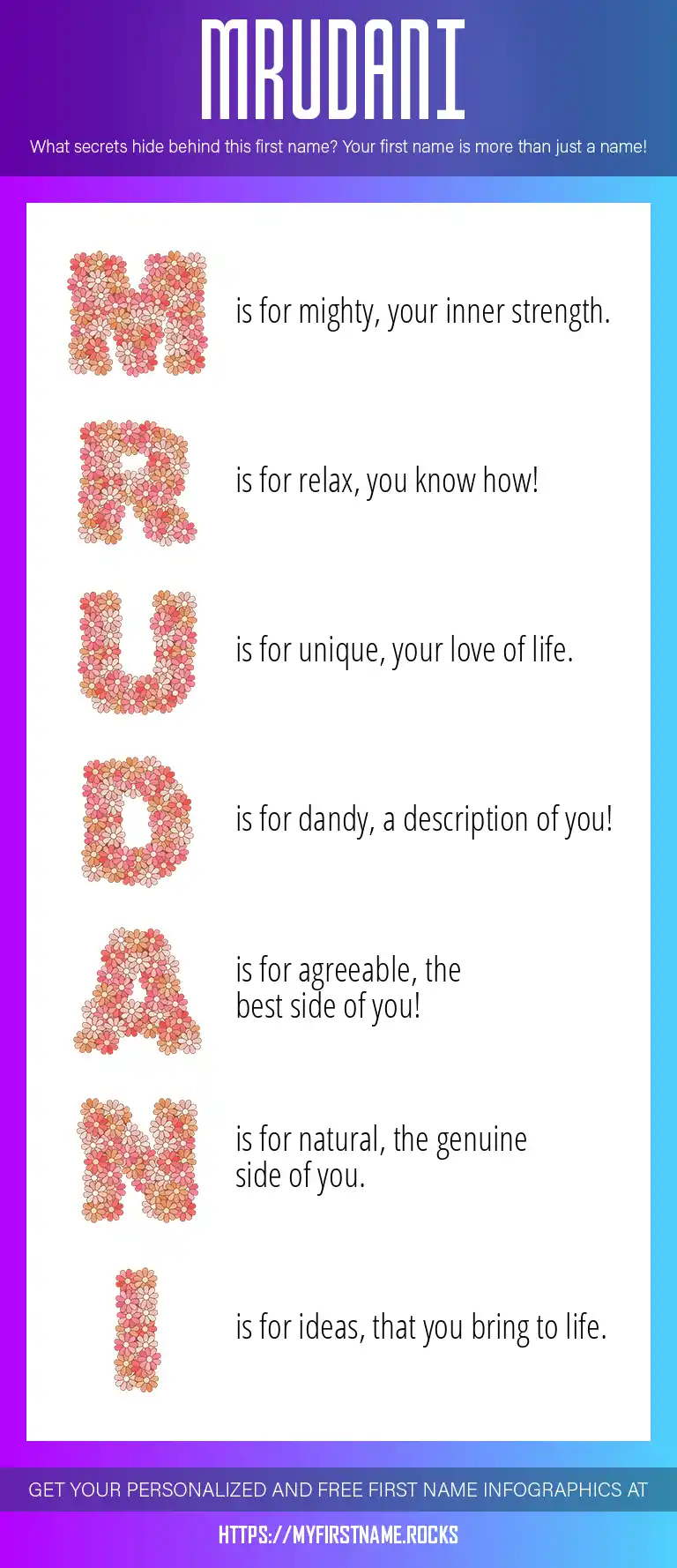 MRUDANI

What secrets hide behind this first name? Your first name is more than just a name!

M is for mighty, your inner strength.

R is for relax, you know how!

U is for unique, your love of life.

D is for dandy, a description of you!

A is for agreeable, the best side of you!

N is for natural, the genuine side of you.

I is for ideas, that you bring to life.

GET YOUR PERSONALIZED AND FREE FIRST NAME INFOGRAPHICS AT

HTTPS://MYFIRSTNAME.ROCKS