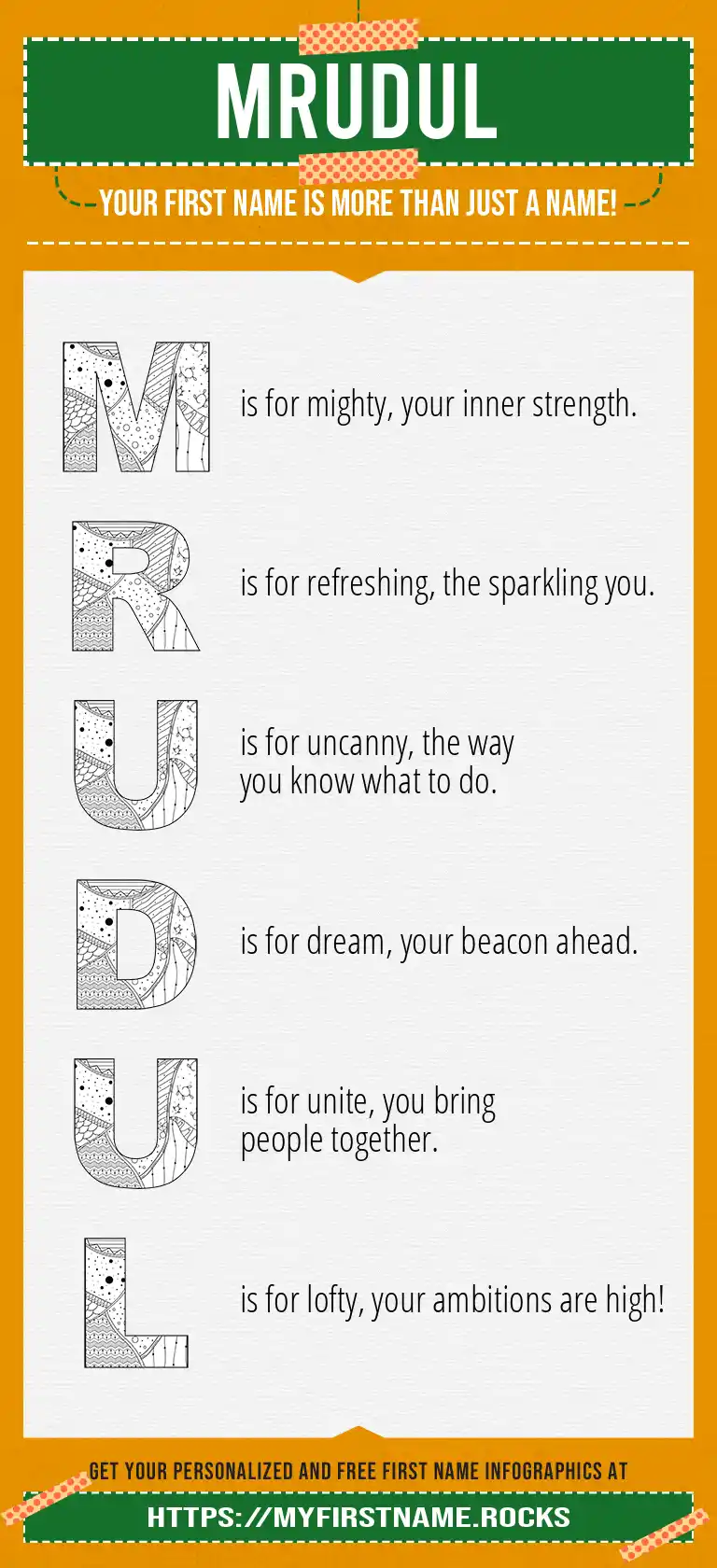 MRUDUL

YOUR FIRST NAME IS MORE THAN JUST A NAME!

M is for mighty, your inner strength.

R is for refreshing, the sparkling you.

U is for uncanny, the way you know what to do.

D is for dream, your beacon ahead.

U is for unite, you bring people together.

L is for lofty, your ambitions are high!

GET YOUR PERSONALIZED AND FREE FIRST NAME INFOGRAPHICS AT

HTTPS://MYFIRSTNAME.ROCKS