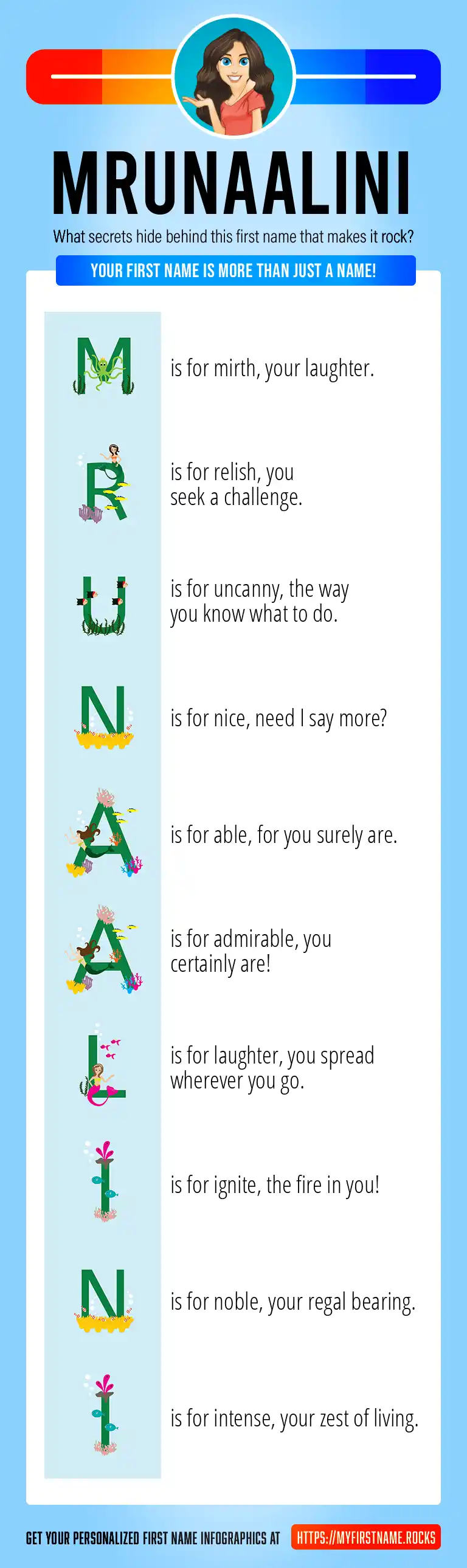 MRUNAALINI

What secrets hide behind this first name that makes it rock?

YOUR FIRST NAME IS MORE THAN JUST A NAME!

M is for mirth, your laughter.

R is for relish, you seek a challenge.

U is for uncanny, the way you know what to do.

N is for nice, need I say more?

A is for able, for you surely are.

A is for admirable, you certainly are!

L is for laughter, you spread wherever you go.

I is for ignite, the fire in you!

N is for noble, your regal bearing.

I is for intense, your zest of living.

GET YOUR PERSONALIZED FIRST NAME INFOGRAPHICS AT HTTPS://MYFIRSTNAME.ROCKS