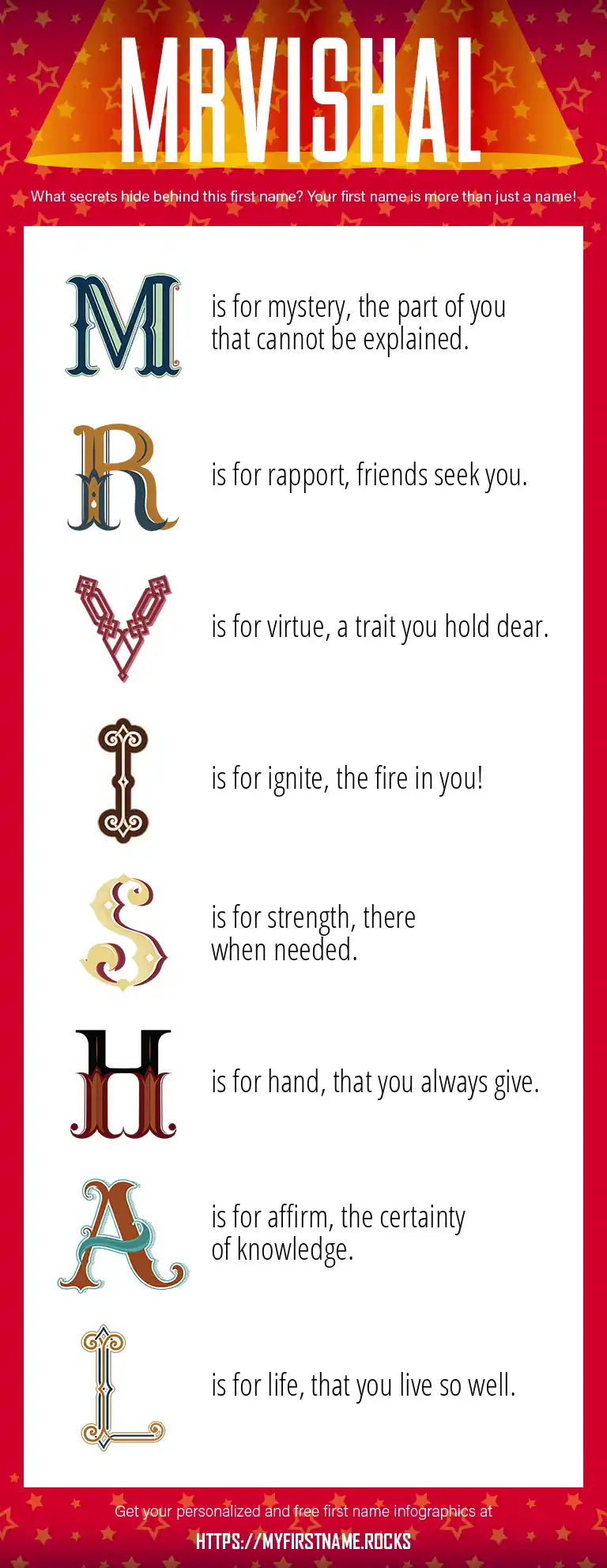 MRVISHAL

What secrets hide behind this first name? Your first name is more than just a name!

M is for mystery, the part of you that cannot be explained.

R is for rapport, friends seek you.

V is for virtue, a trait you hold dear.

I is for ignite, the fire in you!

S is for strength, there when needed.

H is for hand, that you always give.

A is for affirm, the certainty of knowledge.

L is for life, that you live so well.

Get your personalized and free first name infographics at

HTTPS://MYFIRSTNAME.ROCKS