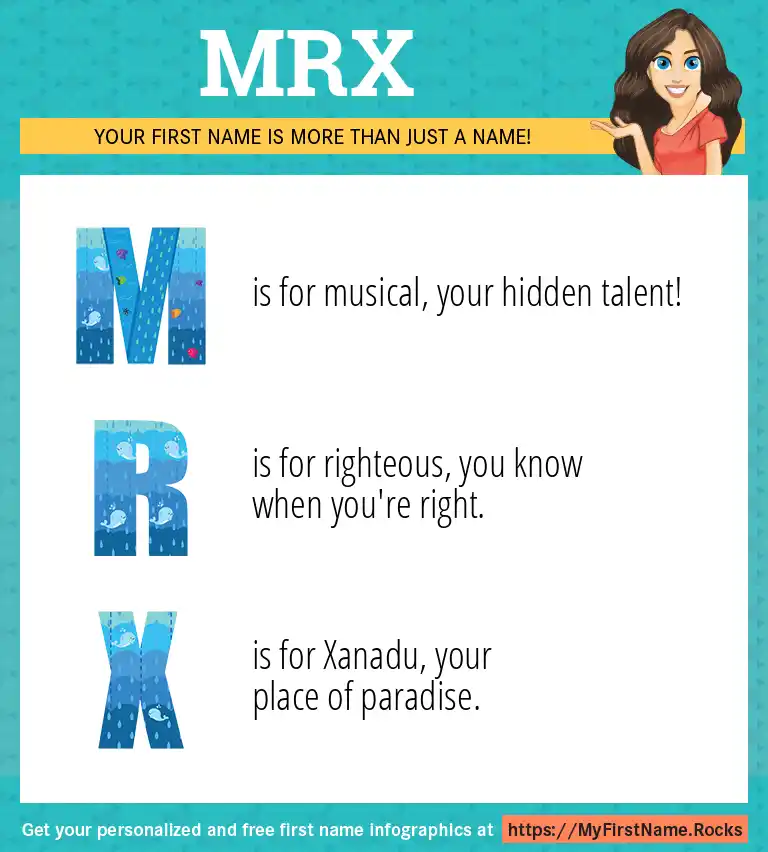 MRX

YOUR FIRST NAME IS MORE THAN JUST A NAME!

M is for musical, your hidden talent!

R is for righteous, you know when you're right.

X is for Xanadu, your place of paradise.

Get your personalized and free first name infographics at https://MyFirstName.Rocks