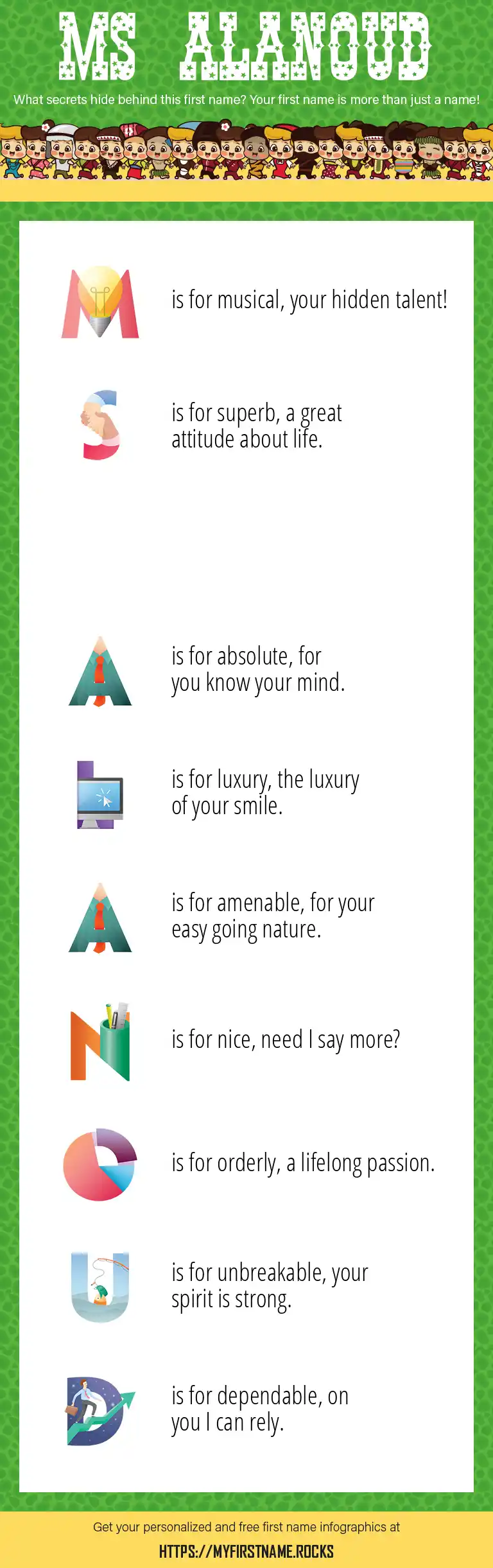 MS ALANOUD

What secrets hide behind this first name? Your first name is more than just a name!

M is for musical, your hidden talent!

S is for superb, a great attitude about life.

A is for absolute, for you know your mind.

L is for luxury, the luxury of your smile.

A is for amenable, for your easy going nature.

N is for nice, need I say more?

O is for orderly, a lifelong passion.

U is for unbreakable, your spirit is strong.

D is for dependable, on you I can rely.

Get your personalized and free first name infographics at

HTTPS://MYFIRSTNAME.ROCKS