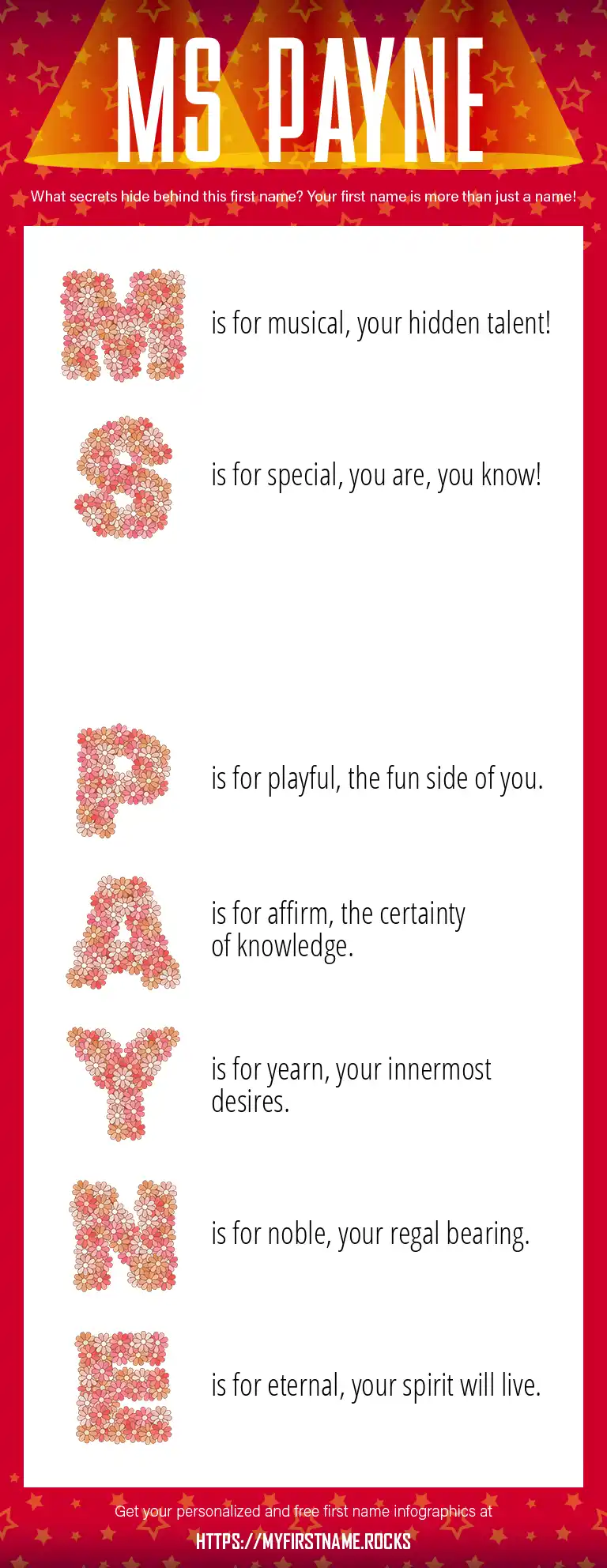 MS PAYNE

What secrets hide behind this first name? Your first name is more than just a name!

M is for musical, your hidden talent!

S is for special, you are, you know!

P is for playful, the fun side of you.

A is for affirm, the certainty of knowledge.

Y is for yearn, your innermost desires.

N is for noble, your regal bearing.

E is for eternal, your spirit will live.

Get your personalized and free first name infographics at

HTTPS://MYFIRSTNAME.ROCKS