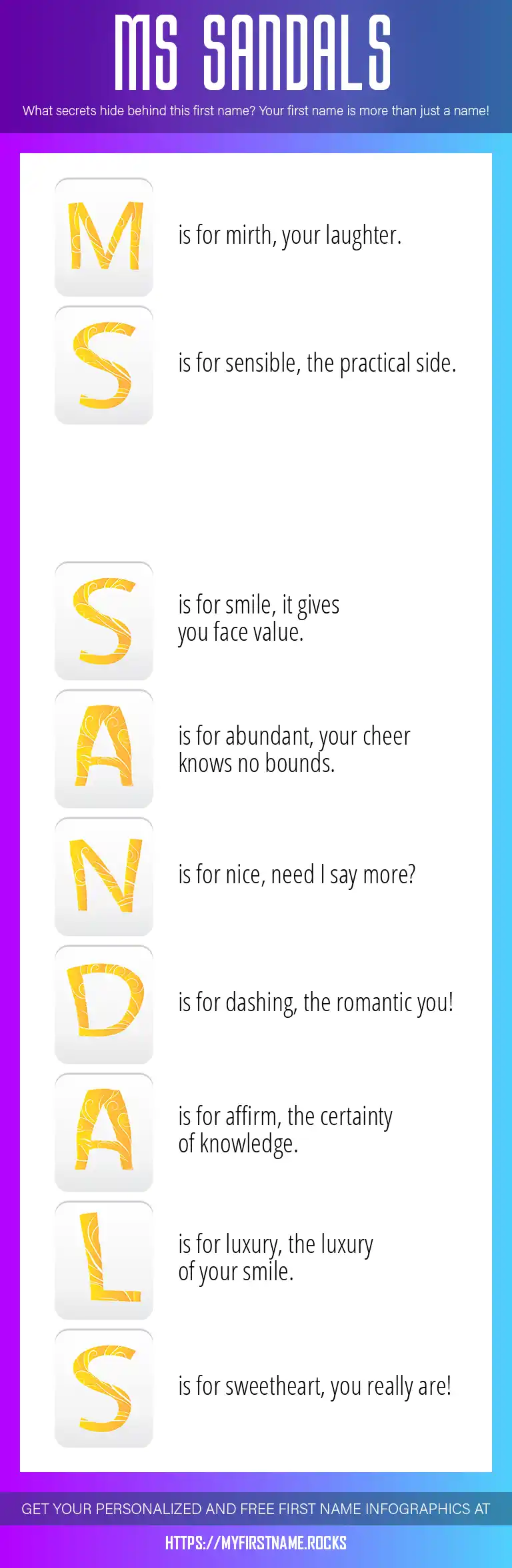 MS SANDALS

What secrets hide behind this first name? Your first name is more than just a name!

M is for mirth, your laughter.

S is for sensible, the practical side.

S is for smile, it gives you face value.

A is for abundant, your cheer knows no bounds.

N is for nice, need I say more?

D is for dashing, the romantic you!

A is for affirm, the certainty of knowledge.

L is for luxury, the luxury of your smile.

S is for sweetheart, you really are!

GET YOUR PERSONALIZED AND FREE FIRST NAME INFOGRAPHICS AT

HTTPS://MYFIRSTNAME.ROCKS