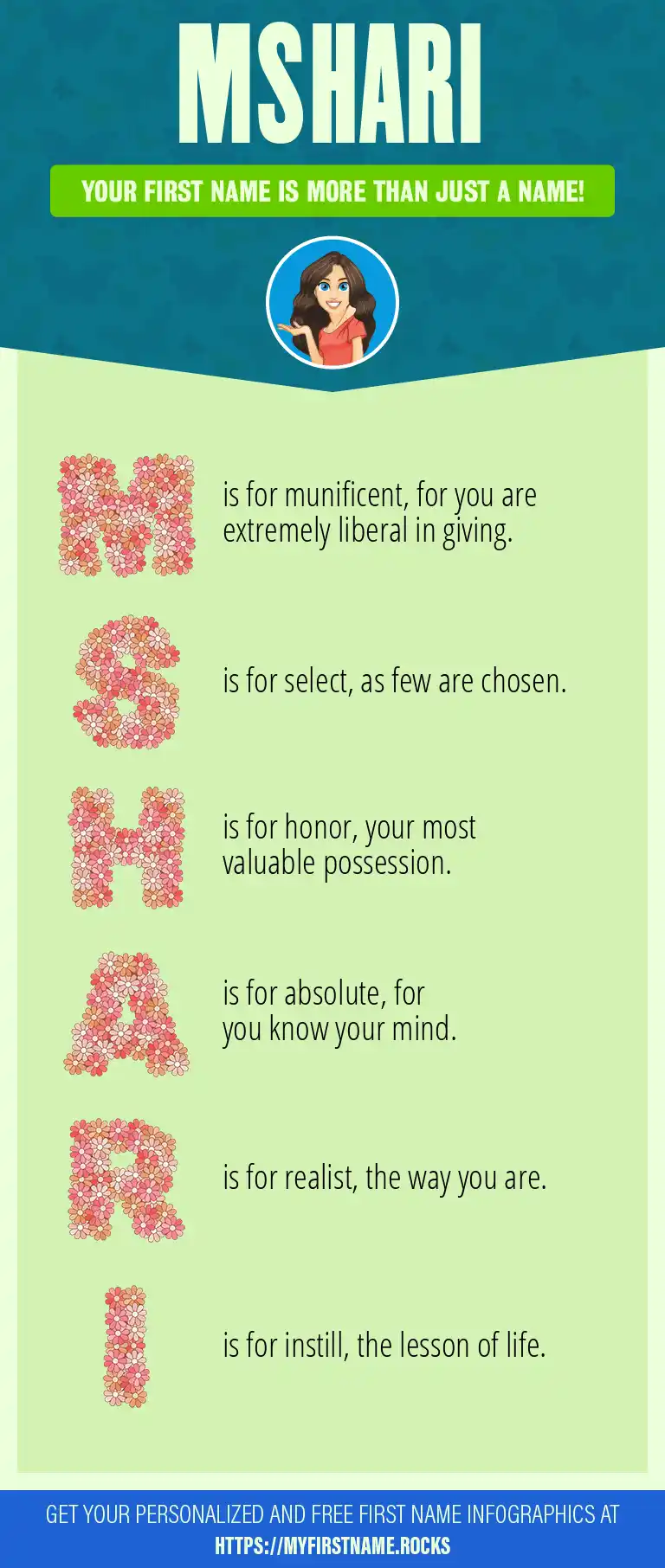 MSHARI

YOUR FIRST NAME IS MORE THAN JUST A NAME!

M is for munificent, for you are extremely liberal in giving.

S is for select, as few are chosen.

H is for honor, your most valuable possession.

A is for absolute, for you know your mind.

R is for realist, the way you are.

I is for instill, the lesson of life.

GET YOUR PERSONALIZED AND FREE FIRST NAME INFOGRAPHICS AT HTTPS://MYFIRSTNAME.ROCKS