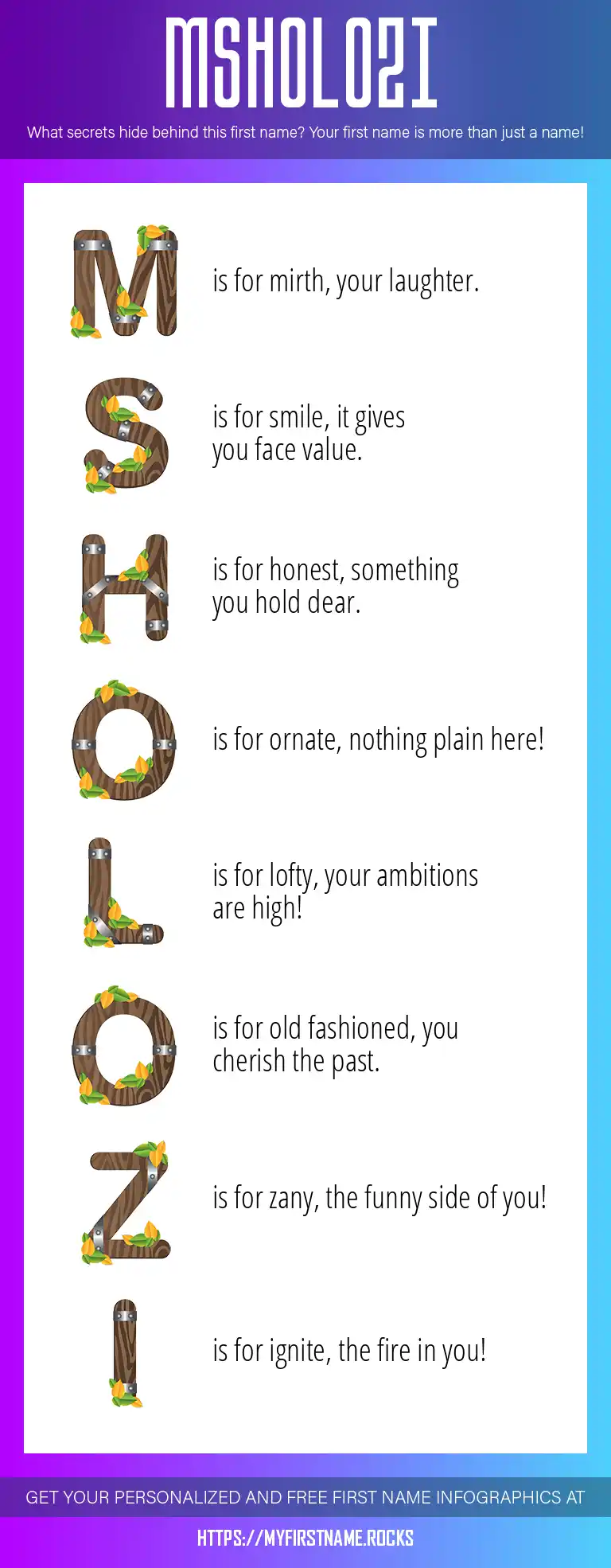 MSHOLOZI

What secrets hide behind this first name? Your first name is more than just a name!

M is for mirth, your laughter.

S is for smile, it gives you face value.

H is for honest, something you hold dear.

O is for ornate, nothing plain here!

L is for lofty, your ambitions are high!

O is for old fashioned, you cherish the past.

Z is for zany, the funny side of you!

I is for ignite, the fire in you!

GET YOUR PERSONALIZED AND FREE FIRST NAME INFOGRAPHICS AT

HTTPS://MYFIRSTNAME.ROCKS