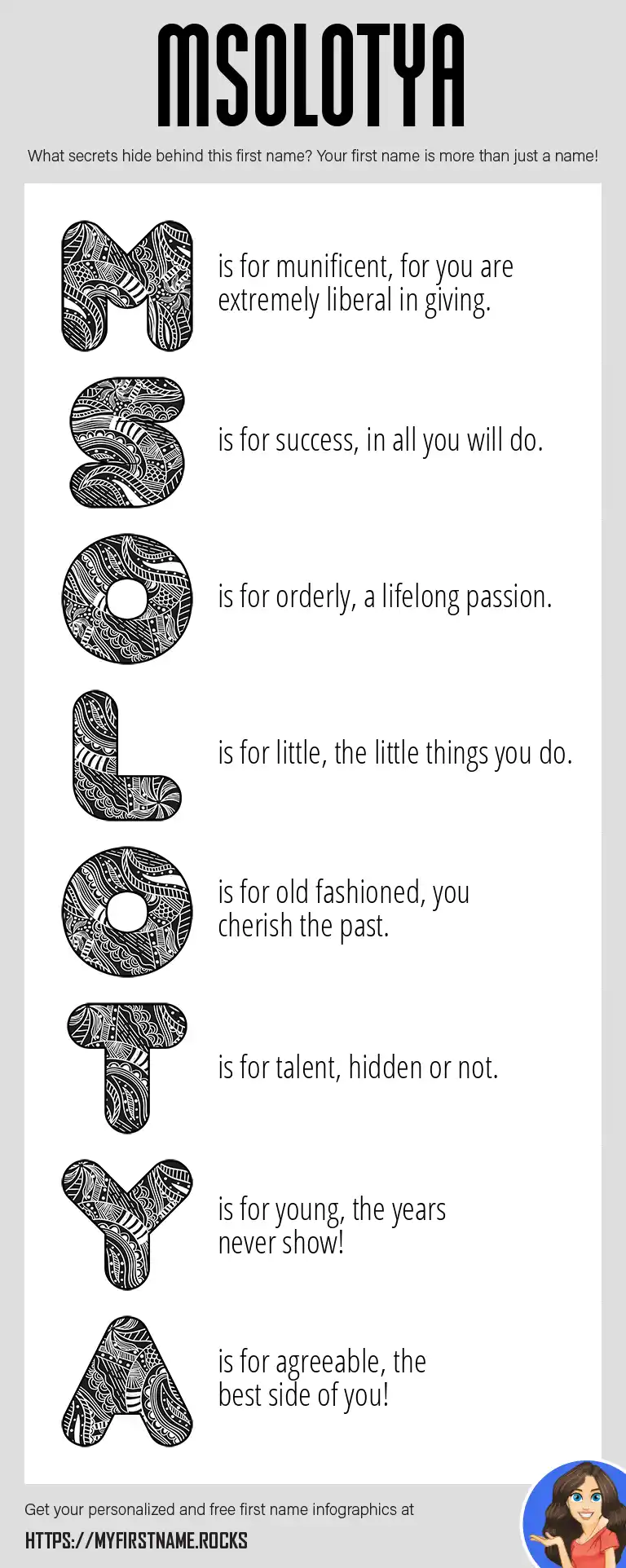 MSOLOTYA

What secrets hide behind this first name? Your first name is more than just a name!

M is for munificent, for you are extremely liberal in giving.

S is for success, in all you will do.

O is for orderly, a lifelong passion.

L is for little, the little things you do.

O is for old fashioned, you cherish the past.

T is for talent, hidden or not.

Y is for young, the years never show!

A is for agreeable, the best side of you!

Get your personalized and free first name infographics at

HTTPS://MYFIRSTNAME.ROCKS