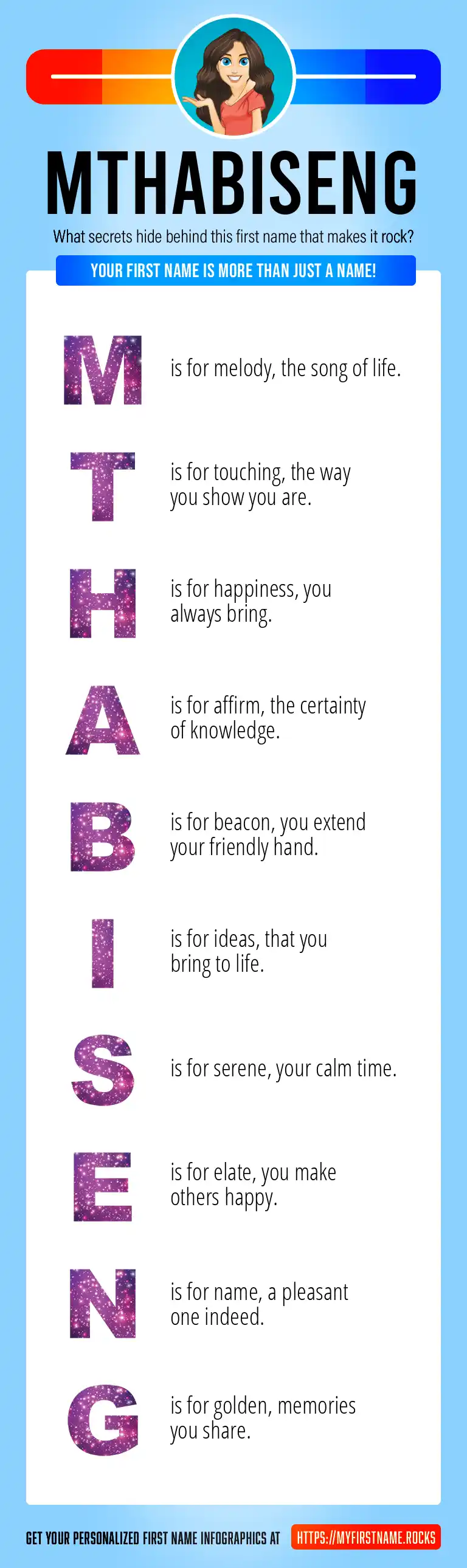 MTHABISENG

What secrets hide behind this first name that makes it rock?

YOUR FIRST NAME IS MORE THAN JUST A NAME!

M is for melody, the song of life.

T is for touching, the way you show you are.

H is for happiness, you always bring.

A is for affirm, the certainty of knowledge.

B is for beacon, you extend your friendly hand.

I is for ideas, that you bring to life.

S is for serene, your calm time.

E is for elate, you make others happy.

N is for name, a pleasant one indeed.

G is for golden, memories you share.

GET YOUR PERSONALIZED FIRST NAME INFOGRAPHICS AT HTTPS://MYFIRSTNAME.ROCKS