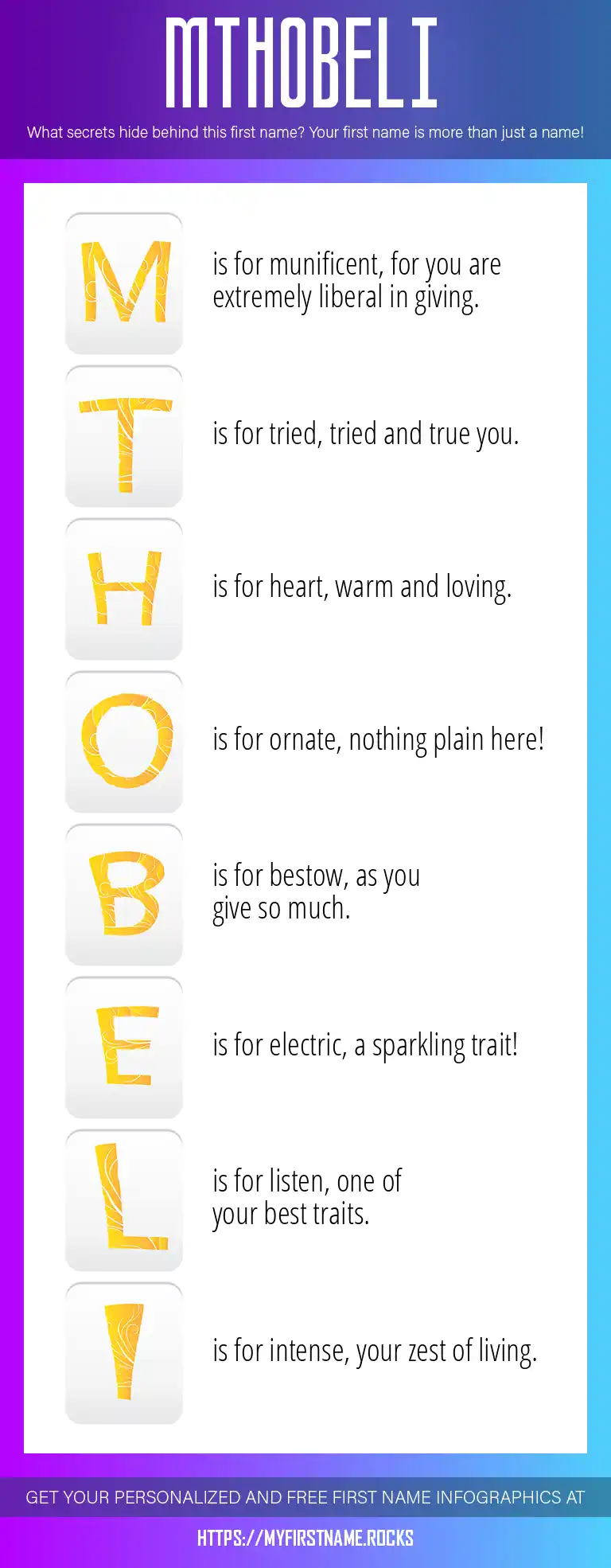 MTHOBELI

What secrets hide behind this first name? Your first name is more than just a name!

M is for munificent, for you are extremely liberal in giving.

T is for tried, tried and true you.

H is for heart, warm and loving.

O is for ornate, nothing plain here!

B is for bestow, as you give so much.

E is for electric, a sparkling trait!

L is for listen, one of your best traits.

I is for intense, your zest of living.

GET YOUR PERSONALIZED AND FREE FIRST NAME INFOGRAPHICS AT

HTTPS://MYFIRSTNAME.ROCKS