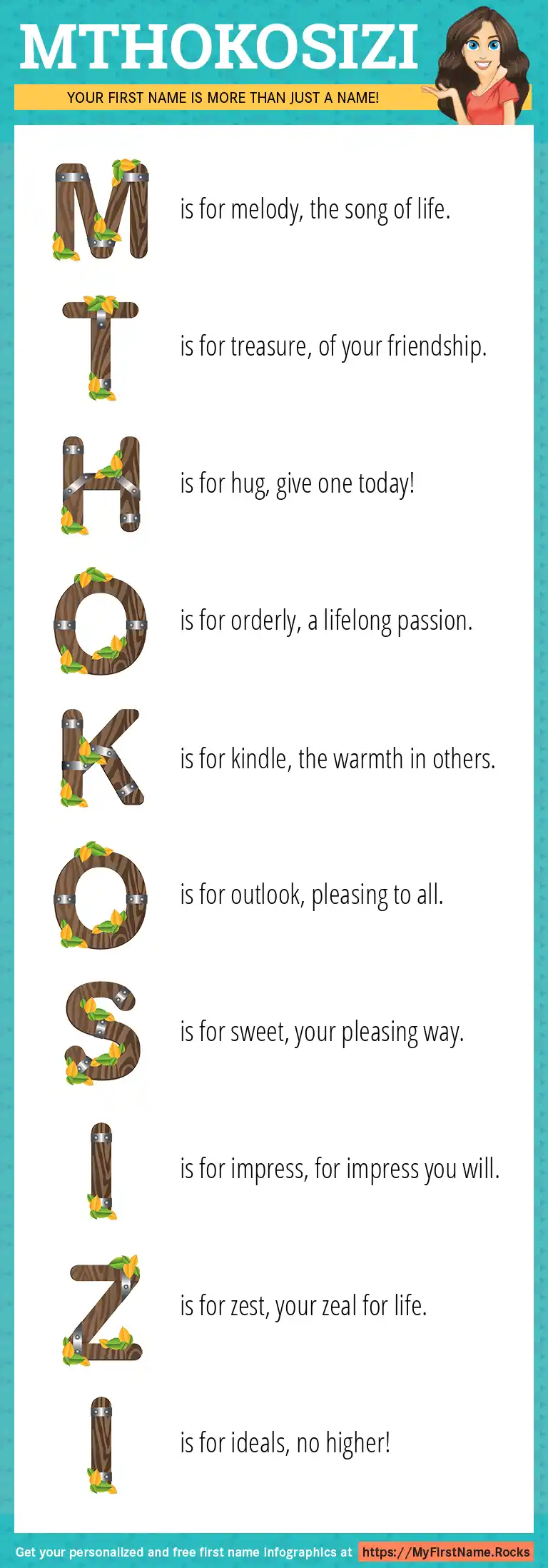 MTHOKOSIZI

YOUR FIRST NAME IS MORE THAN JUST A NAME!

M is for melody, the song of life.

T is for treasure, of your friendship.

H is for hug, give one today!

O is for orderly, a lifelong passion.

K is for kindle, the warmth in others.

O is for outlook, pleasing to all.

S is for sweet, your pleasing way.

I is for impress, for impress you will.

Z is for zest, your zeal for life.

I is for ideals, no higher!

Get your personalized and free first name infographics at https://MyFirstName.Rocks