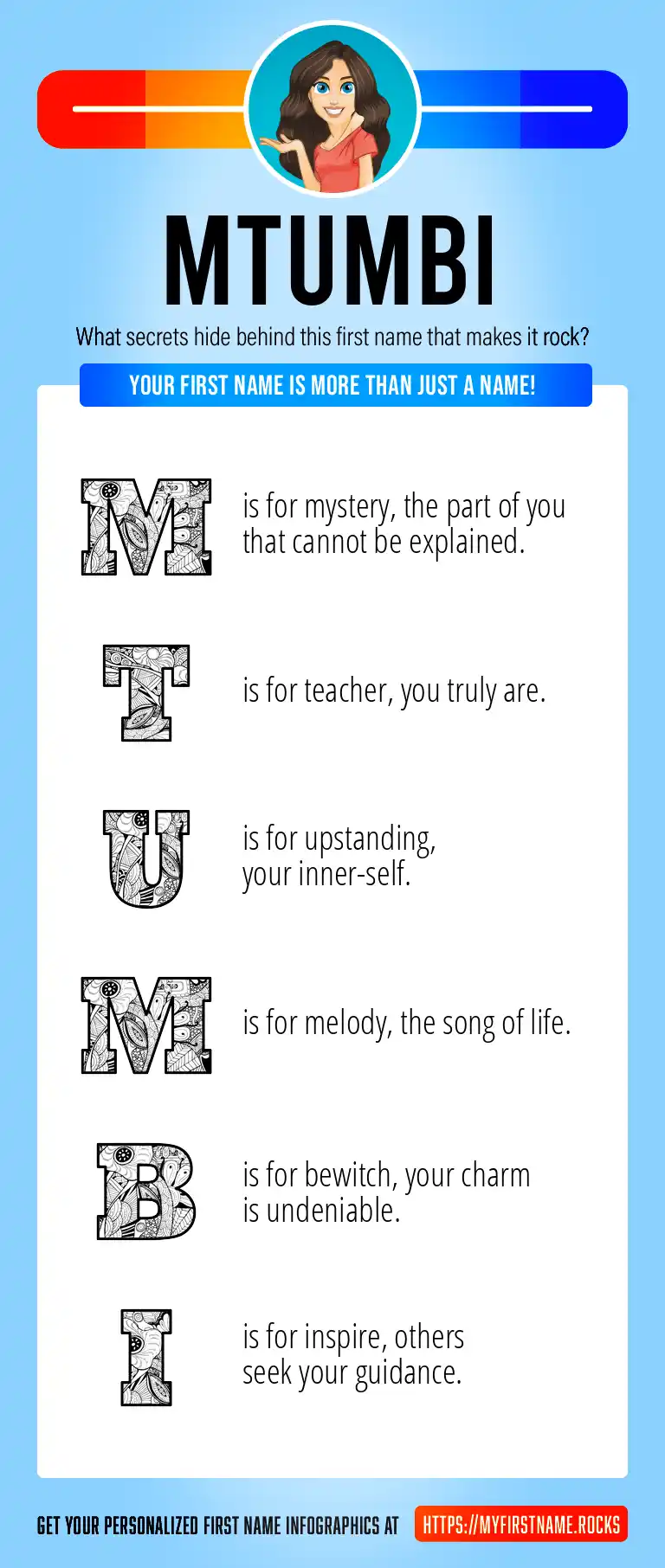 MTUMBI

What secrets hide behind this first name that makes it rock?

YOUR FIRST NAME IS MORE THAN JUST A NAME!

M is for mystery, the part of you that cannot be explained.

T is for teacher, you truly are.

U is for upstanding, your inner-self.

M is for melody, the song of life.

B is for bewitch, your charm is undeniable.

I is for inspire, others seek your guidance.

GET YOUR PERSONALIZED FIRST NAME INFOGRAPHICS AT HTTPS://MYFIRSTNAME.ROCKS