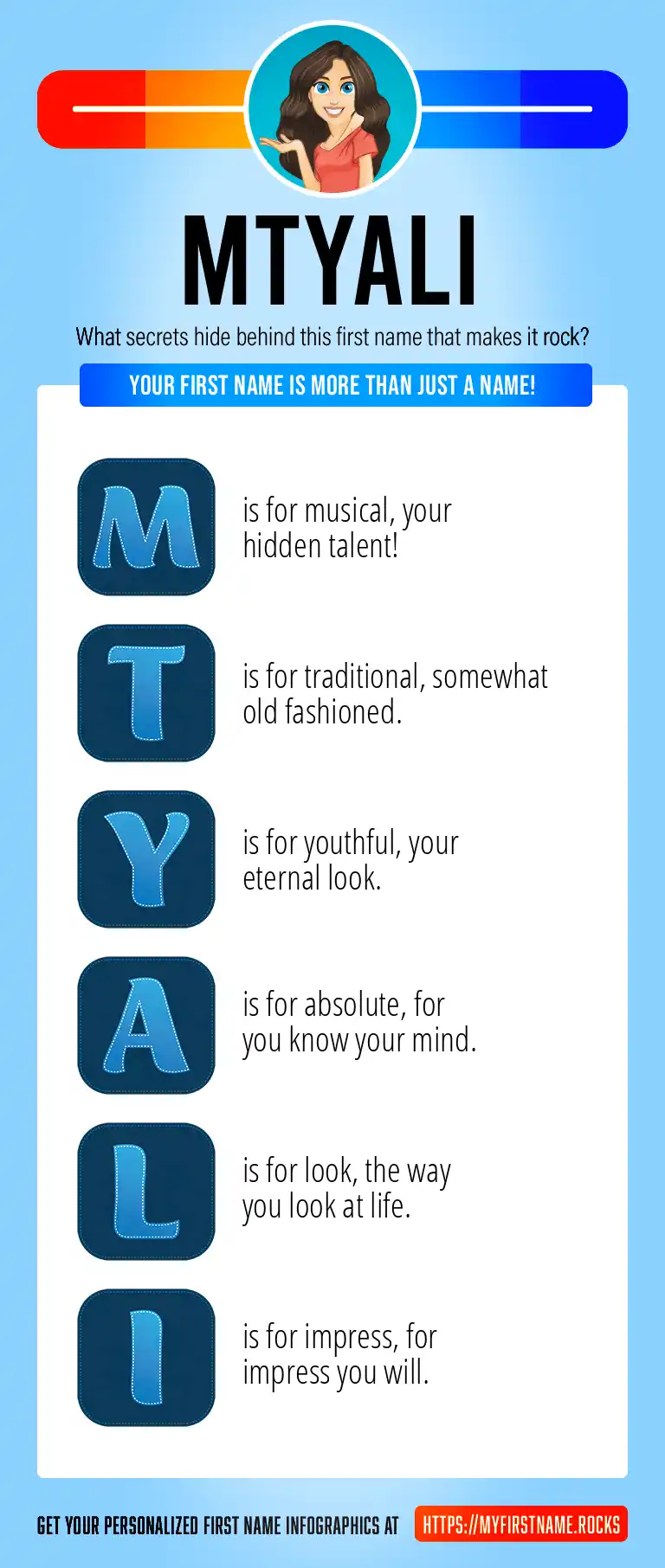 MTYALI

What secrets hide behind this first name that makes it rock?

YOUR FIRST NAME IS MORE THAN JUST A NAME!

M is for musical, your hidden talent!

T is for traditional, somewhat old fashioned.

Y is for youthful, your eternal look.

A is for absolute, for you know your mind.

L is for look, the way you look at life.

I is for impress, for impress you will.

GET YOUR PERSONALIZED FIRST NAME INFOGRAPHICS AT HTTPS://MYFIRSTNAME.ROCKS