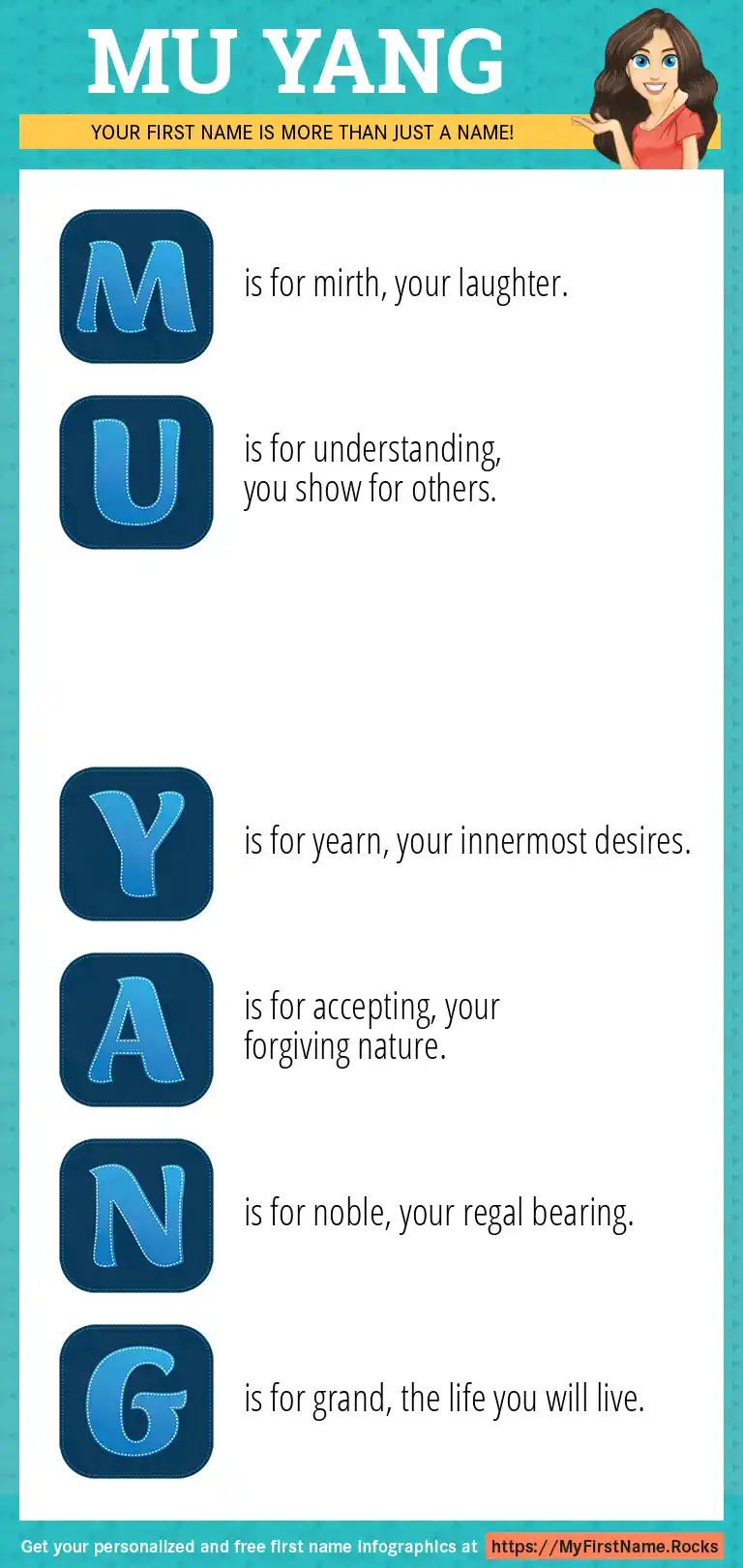 MU YANG

YOUR FIRST NAME IS MORE THAN JUST A NAME!

M is for mirth, your laughter.

U is for understanding, you show for others.

Y is for yearn, your innermost desires.

A is for accepting, your forgiving nature.

N is for noble, your regal bearing.

G is for grand, the life you will live.

Get your personalized and free first name infographics at https://MyFirstName.Rocks