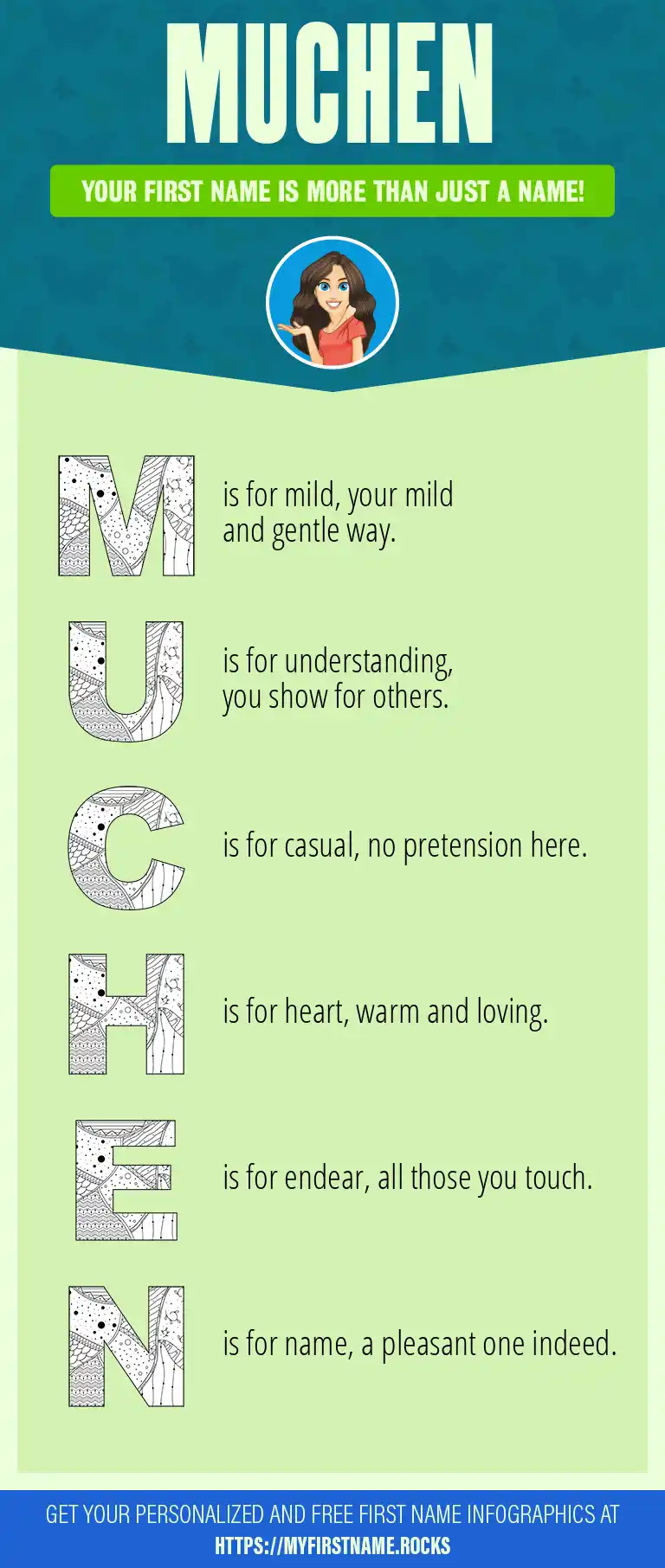 MUCHEN

YOUR FIRST NAME IS MORE THAN JUST A NAME!

M is for mild, your mild and gentle way.

U is for understanding, you show for others.

C is for casual, no pretension here.

H is for heart, warm and loving.

E is for endear, all those you touch.

N is for name, a pleasant one indeed.

GET YOUR PERSONALIZED AND FREE FIRST NAME INFOGRAPHICS AT HTTPS://MYFIRSTNAME.ROCKS