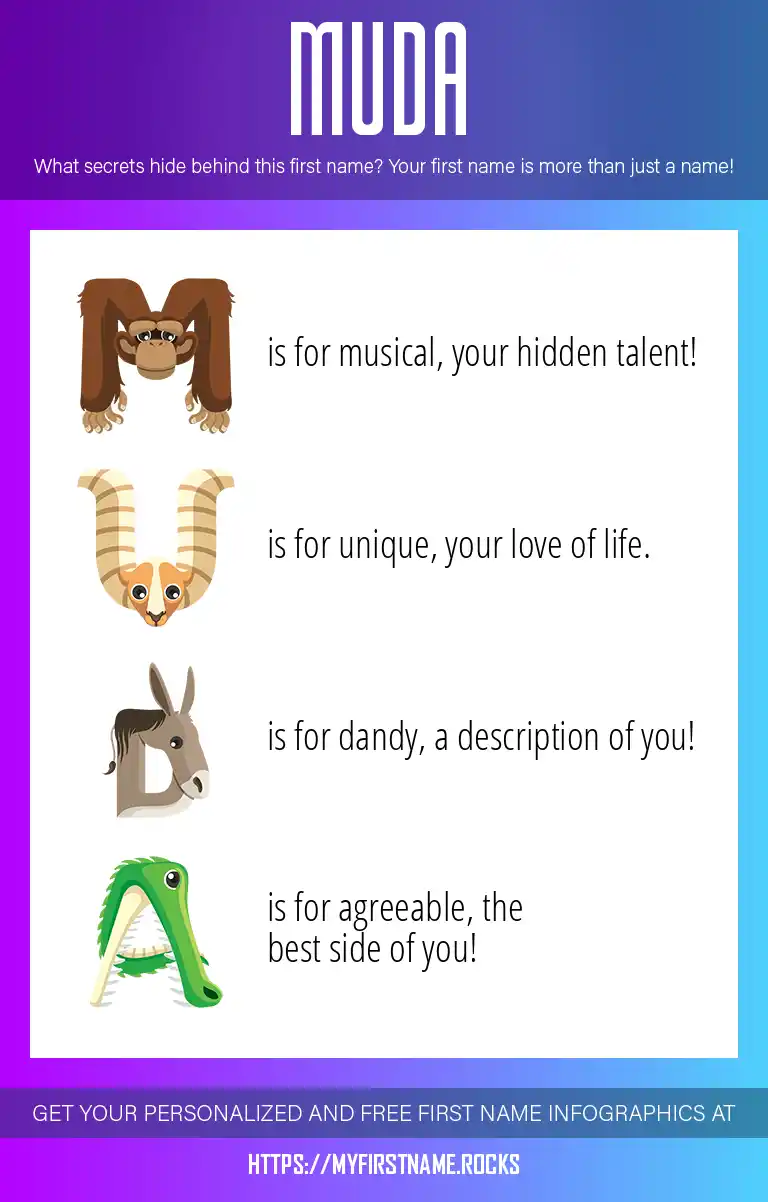 MUDA

What secrets hide behind this first name? Your first name is more than just a name!

M is for musical, your hidden talent!

U is for unique, your love of life.

D is for dandy, a description of you!

A is for agreeable, the best side of you!

GET YOUR PERSONALIZED AND FREE FIRST NAME INFOGRAPHICS AT

HTTPS://MYFIRSTNAME.ROCKS